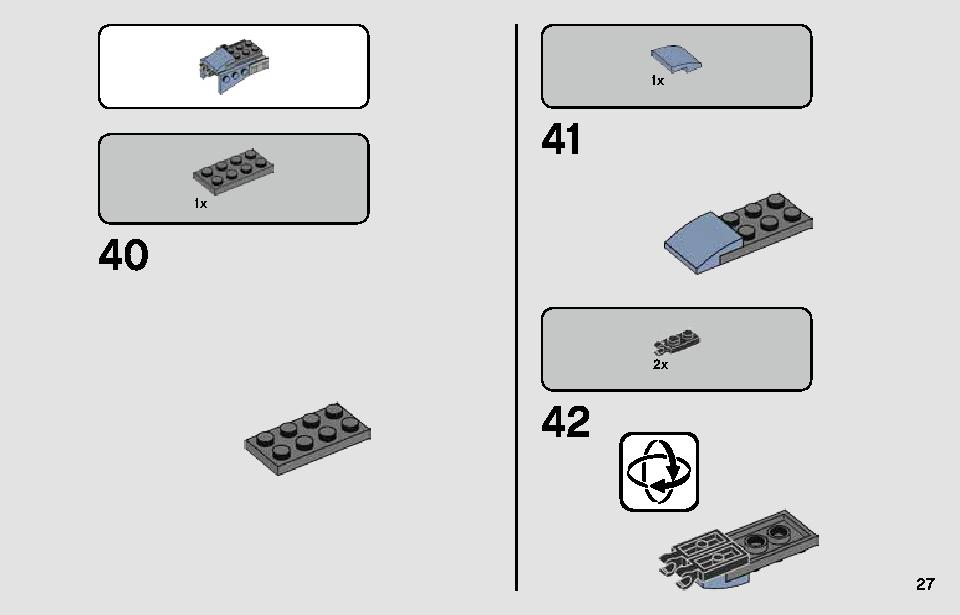 1x

40

1x

41

2x

42

27