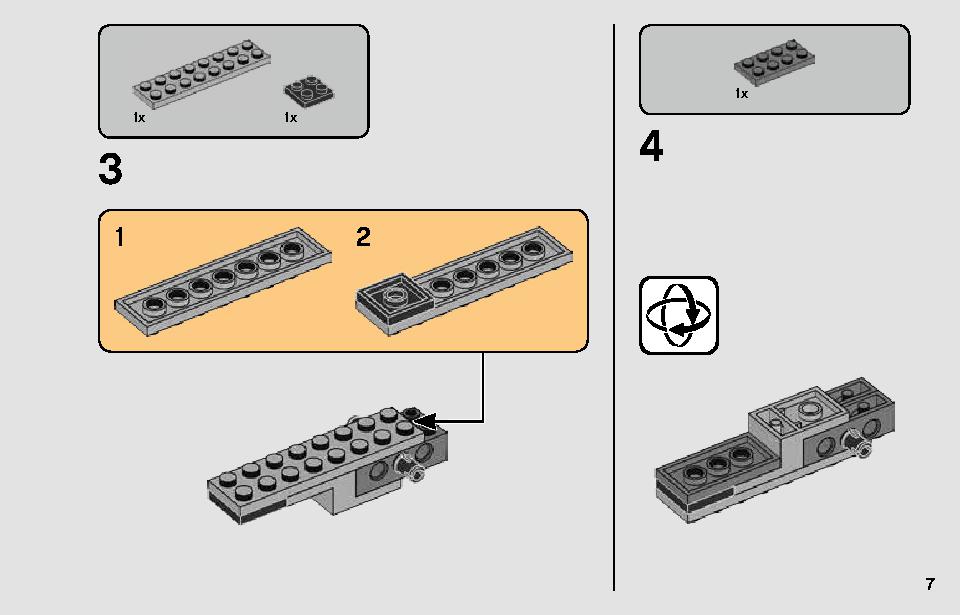 1x
1x

3

1
2

1x

4

7