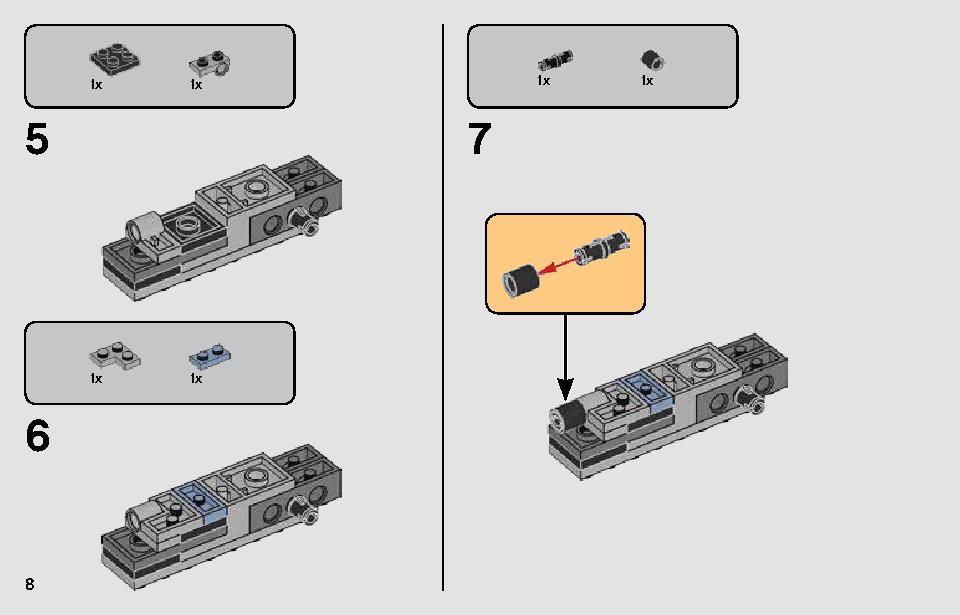 1x 1x

5

1x 1x

6

8

1x 1x

7