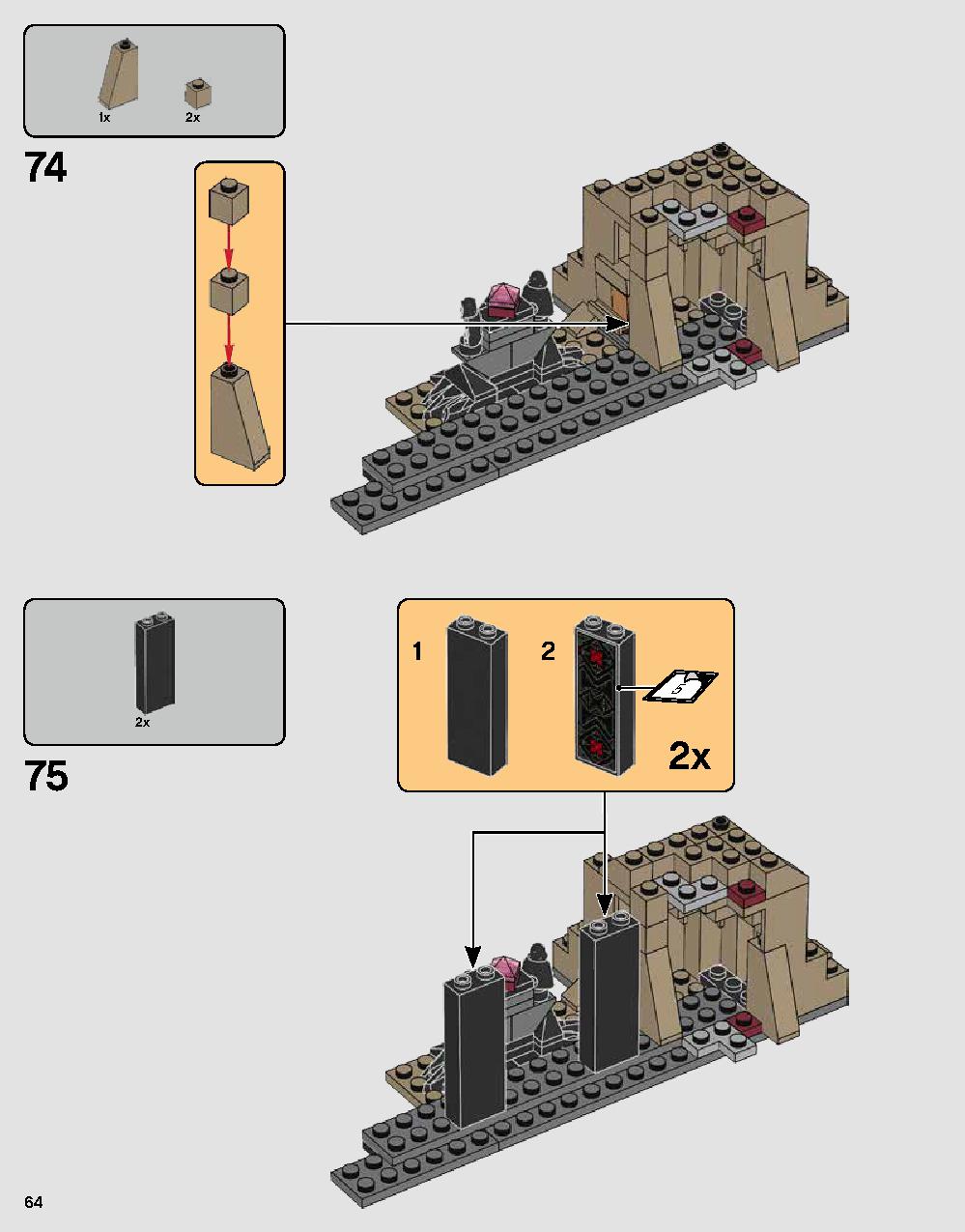 1x
2x

74

2x

75

1
2
5
2x

64