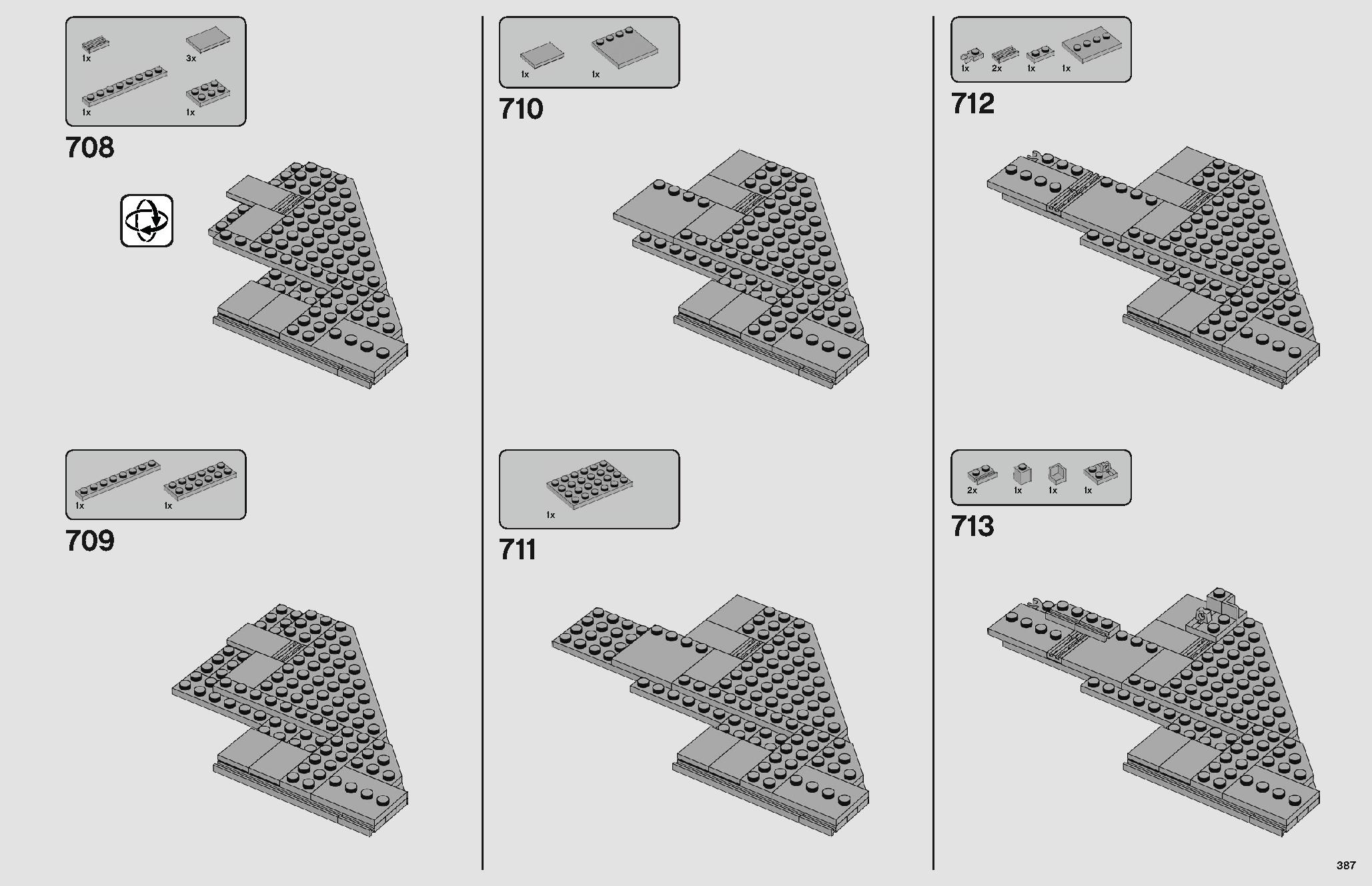 1x 3x
1x 1x

708

1x 1x

709

1x 1x

710

1x

711

1x 2x 1x 1x

712

2x 1x 1x 1x

713

387