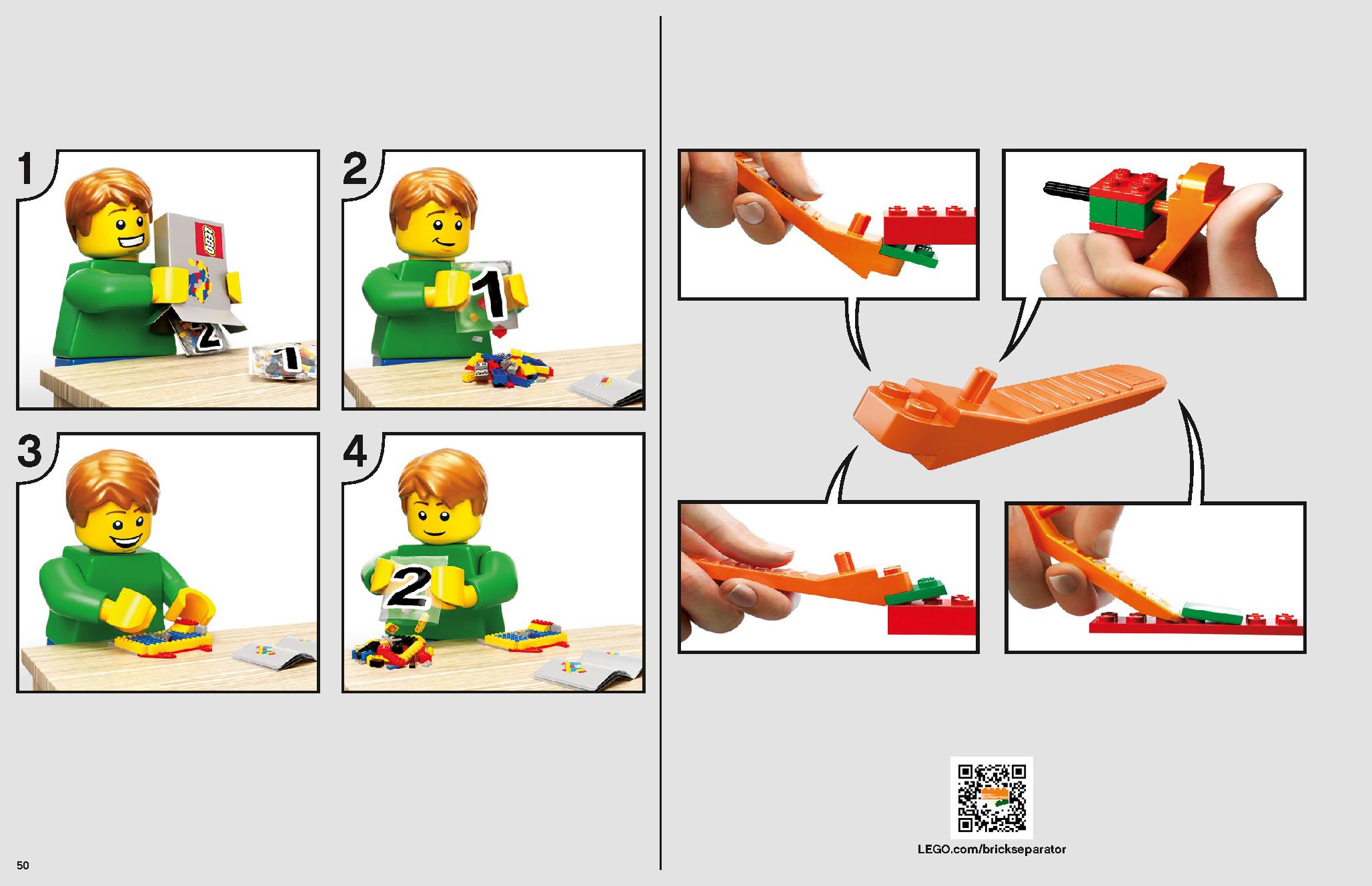 1

LEGO

2

1

2

1

3

4

2

LEGO.com/brickseparator

50