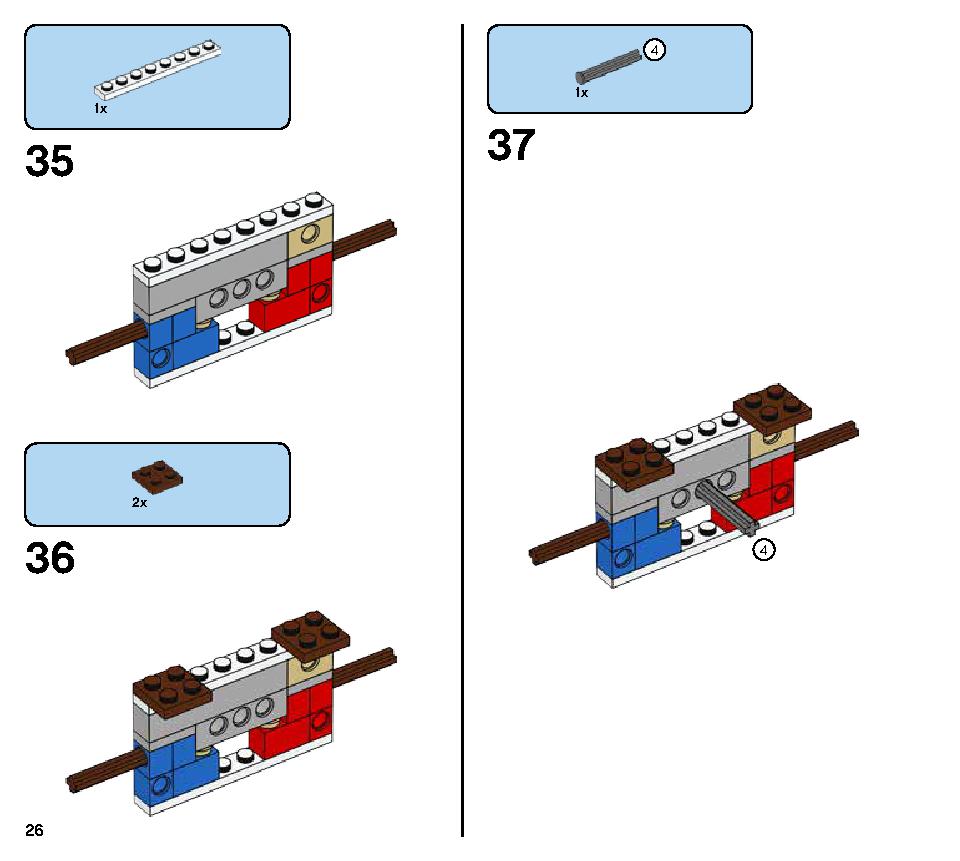 1x

35

2x

36

26

4

1x

37

4