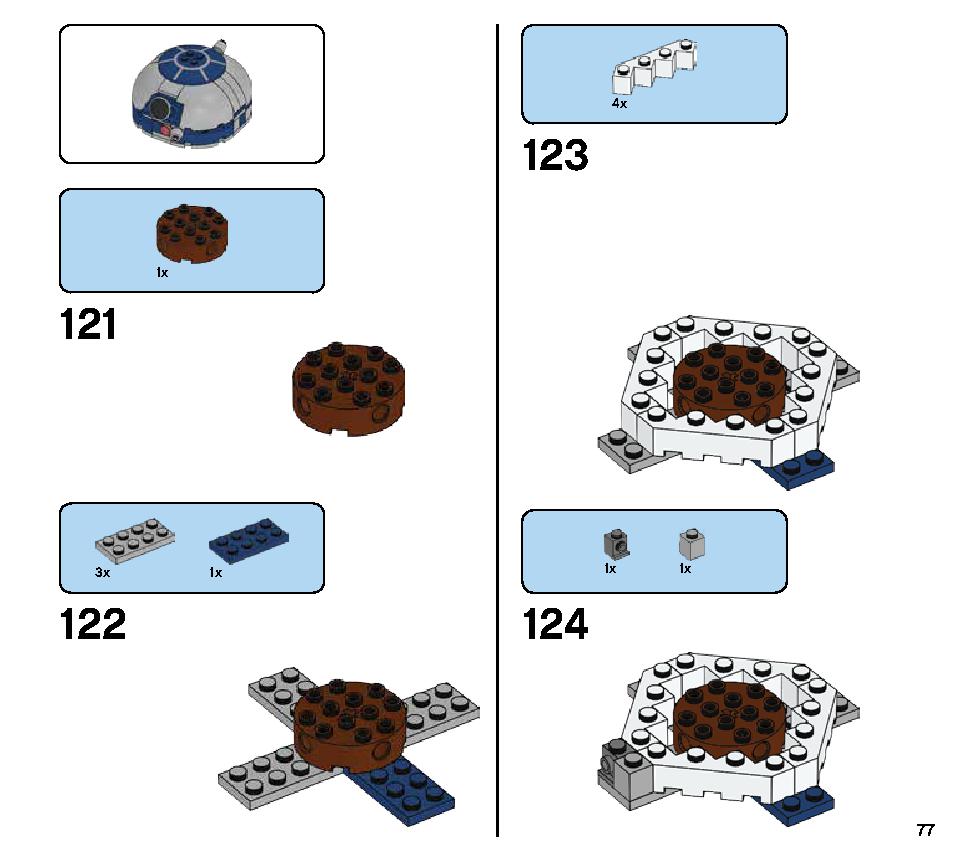 1x

121

3x

1x

122

4x

123

1x

1x

124

77