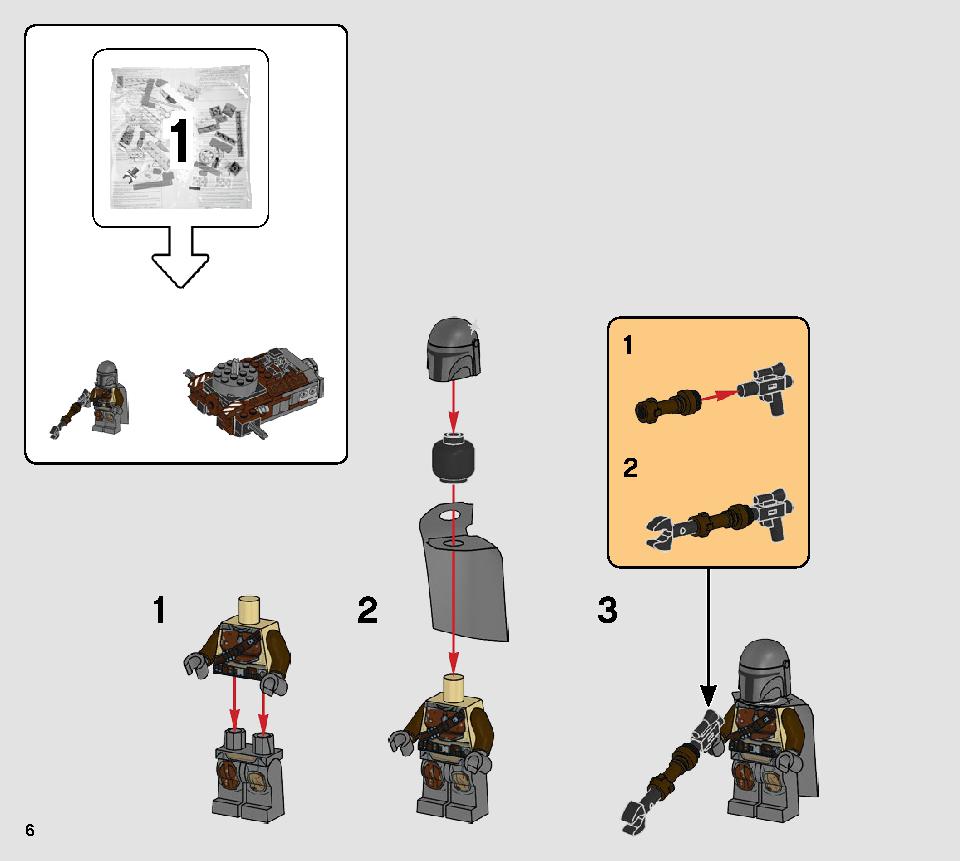 1

1

2

1

2

3

6