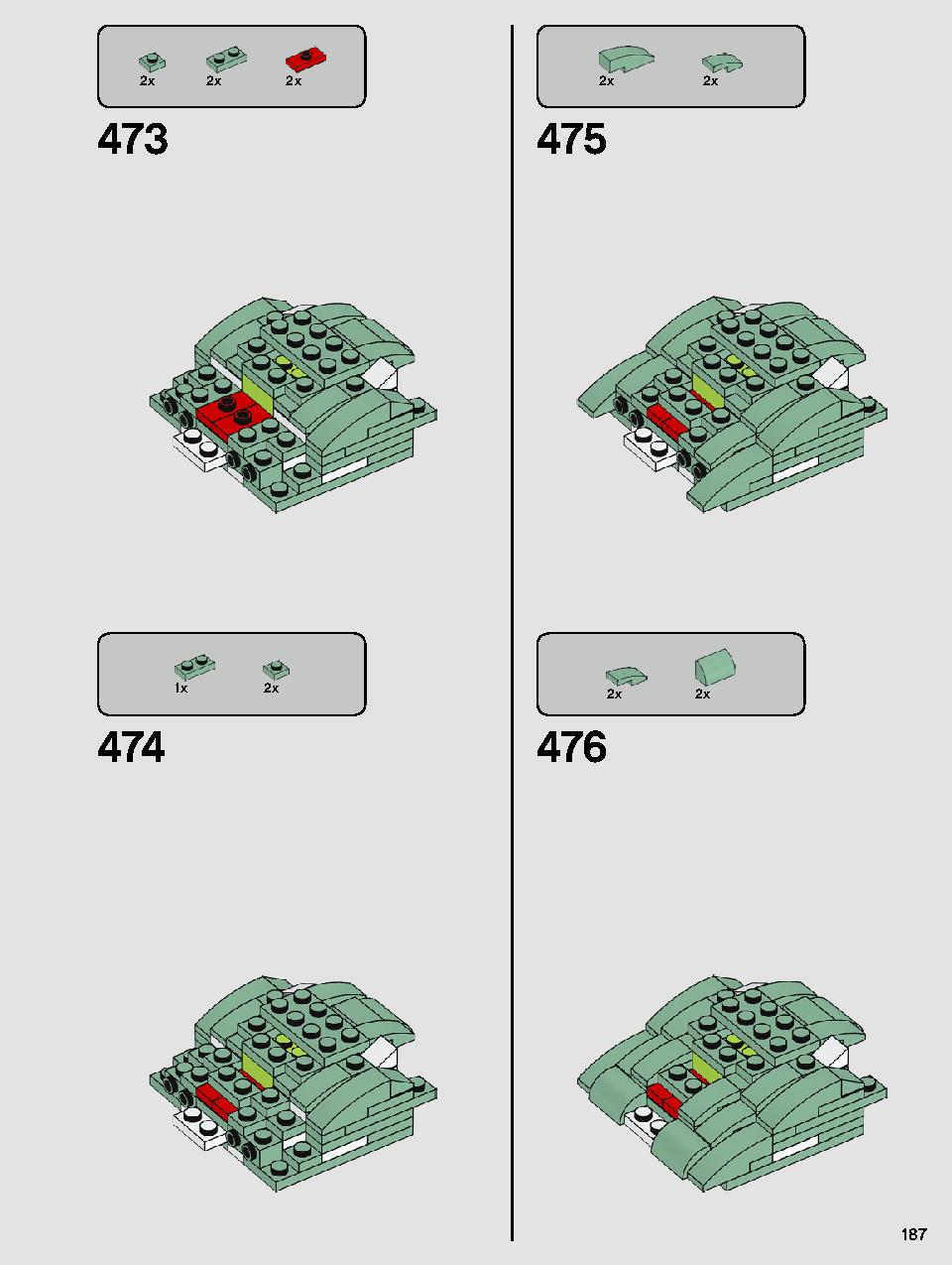 2x 2x 2x

473

1x 2x

474

2x 2x

475

2x 2x

476

187