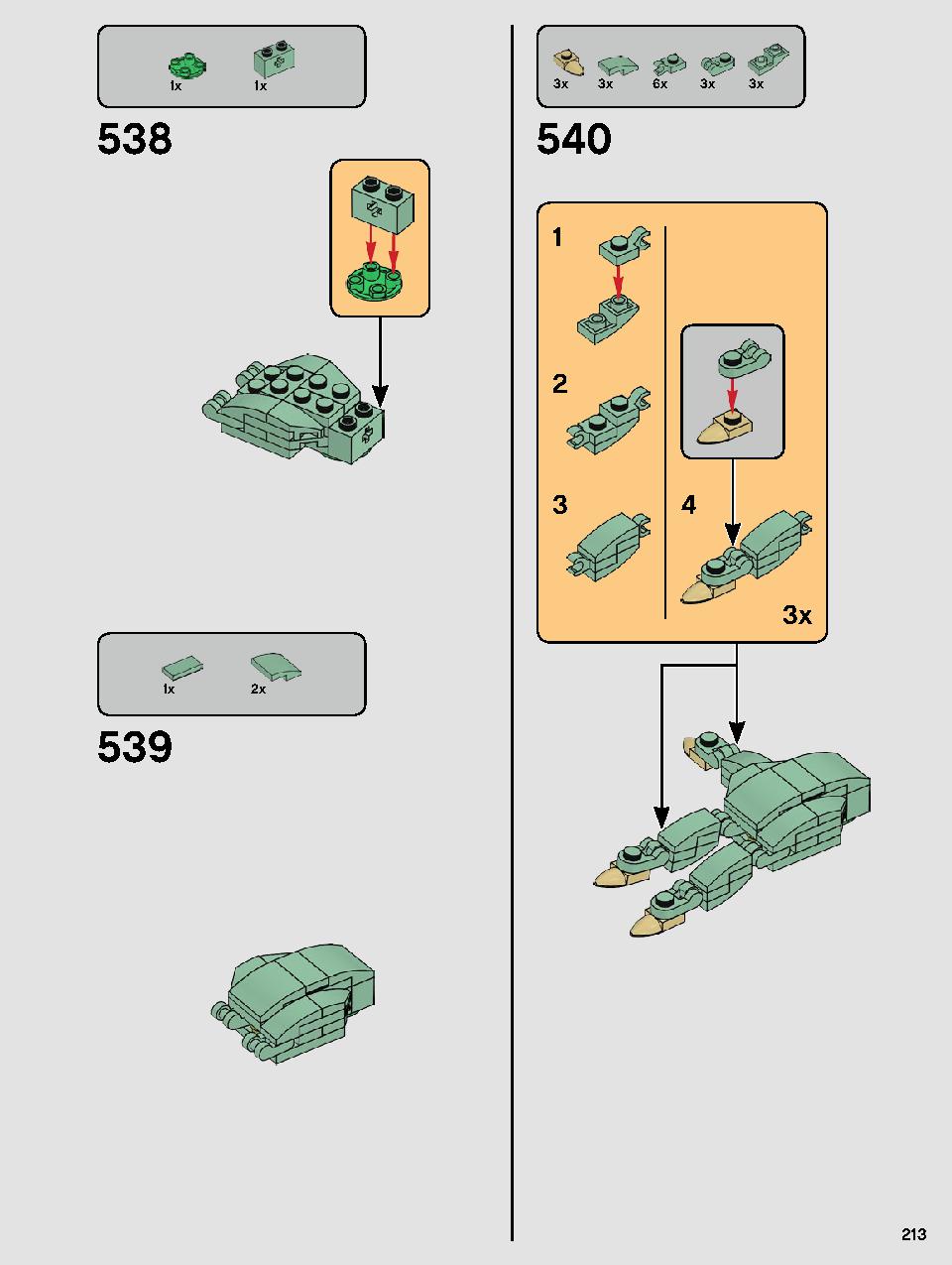 1x 1x

538

1x 2x

539

3x 3x 6x 3x 3x

540

1

2

3

4

3x

213