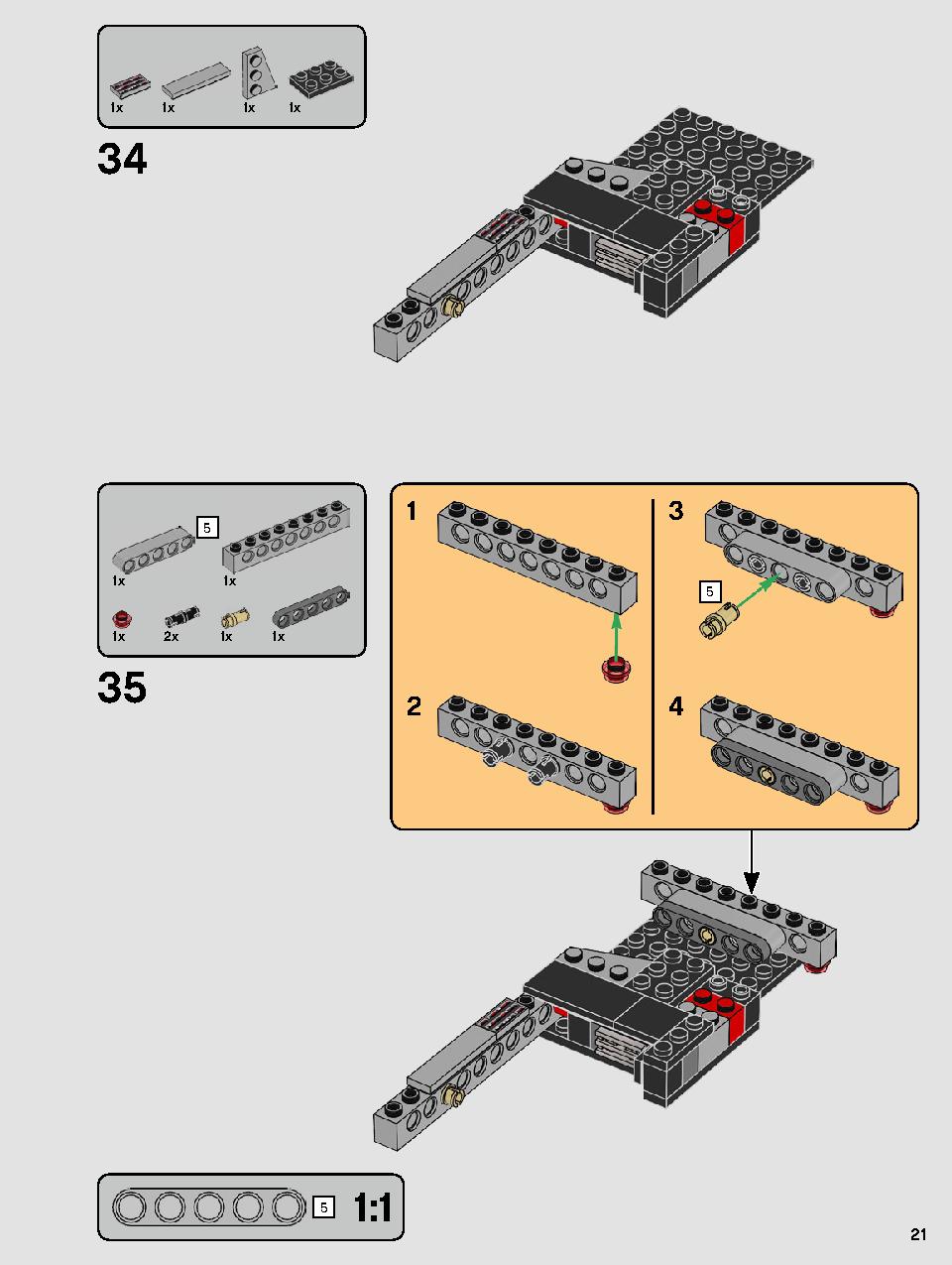 1x 1x 1x 1x

34

5

1x 1x

1x 2x 1x 1x

35

1

2

3

5

4

5 1:1

21