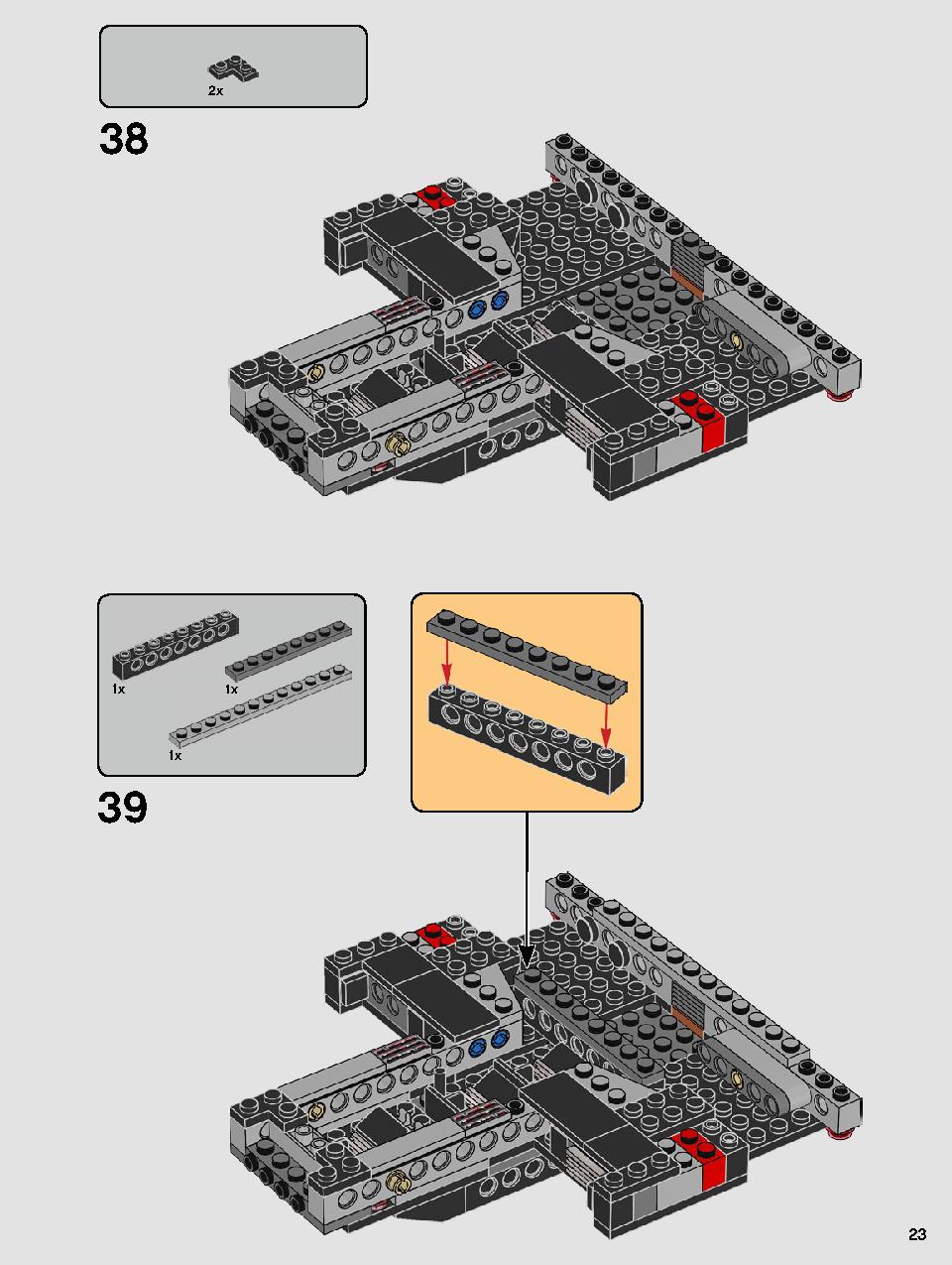 2x

38

1x

1x

1x

39

23