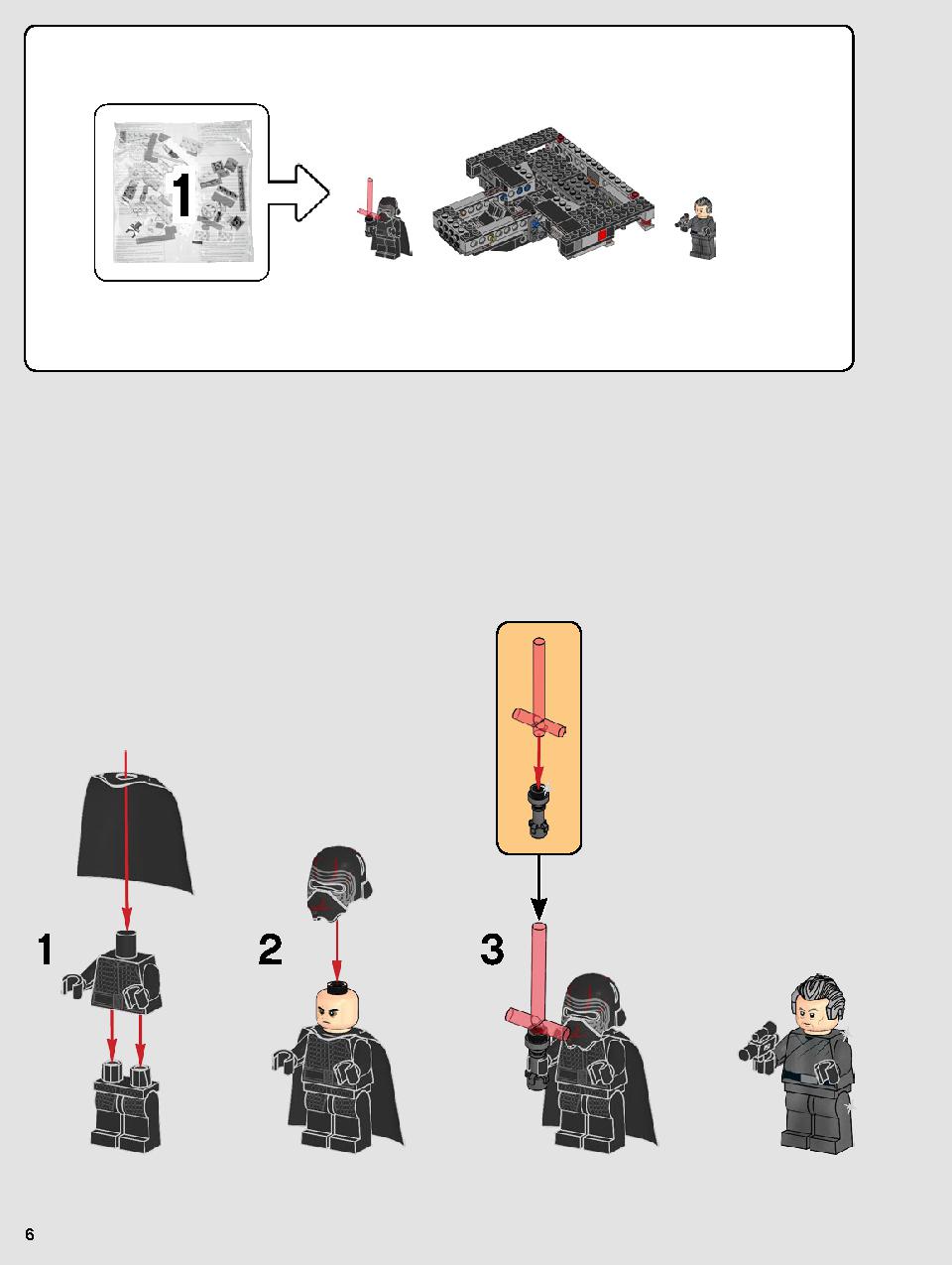 1

1

2

3

6