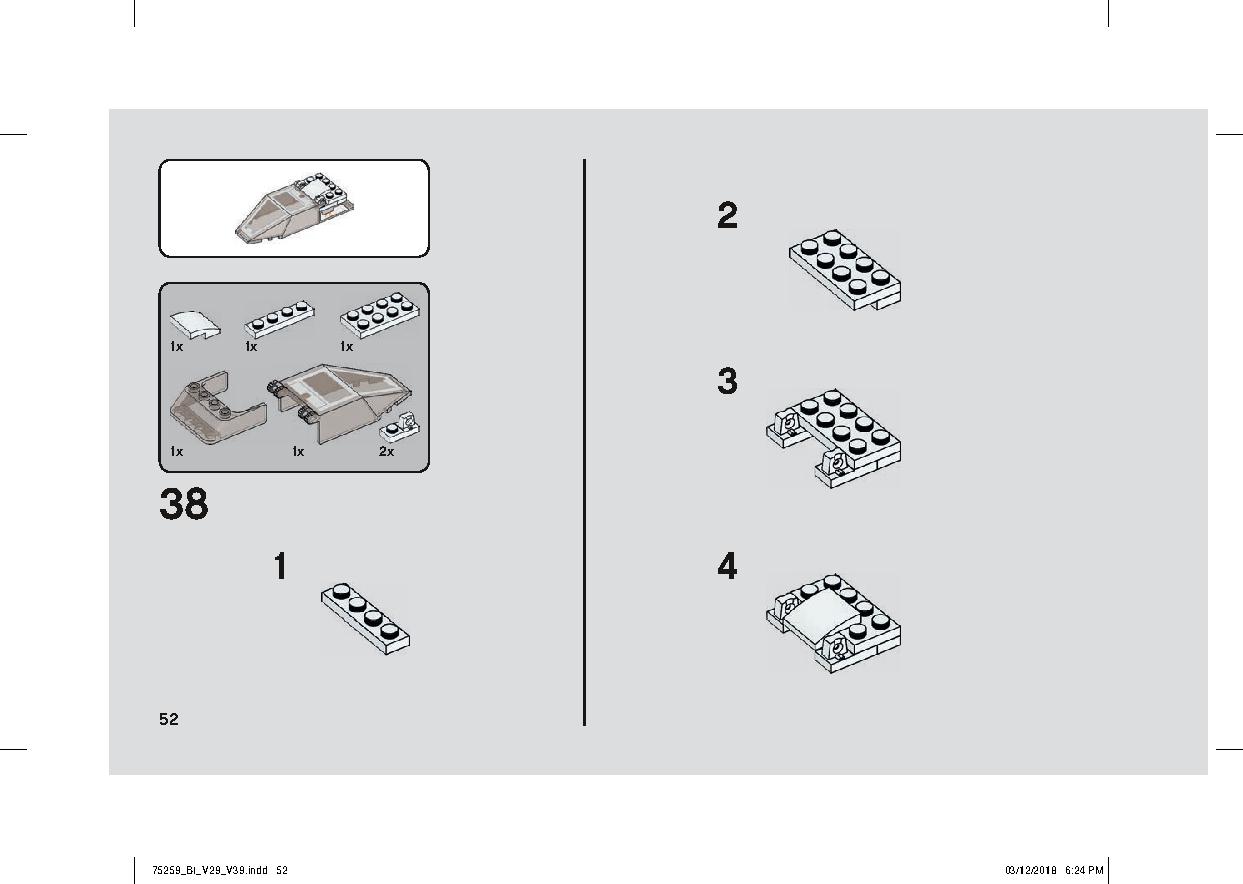 1x
1x
1x
1x
1x
2x

38

1

52

2

3

4

75259_BI_V29_V39.indd 52

03/12/2018 6:24 PM