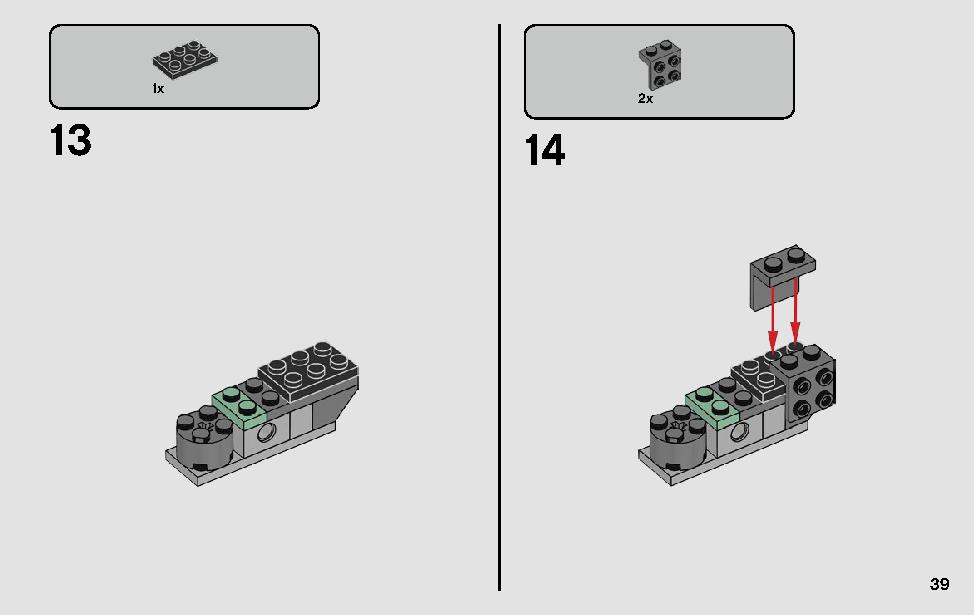 1x

13

2x

14

39