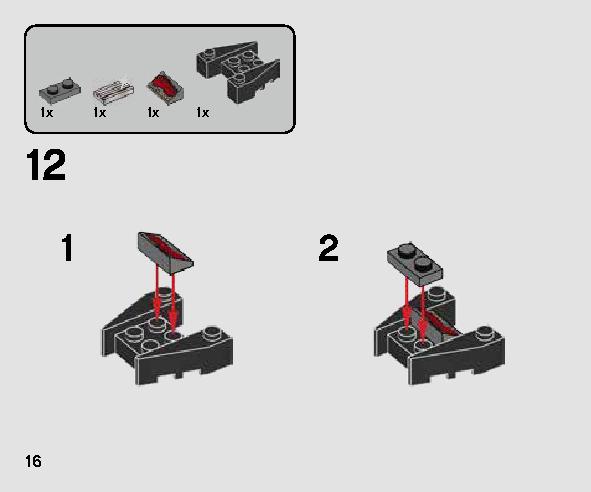 1x 1x 1x 1x

12

1

2

16