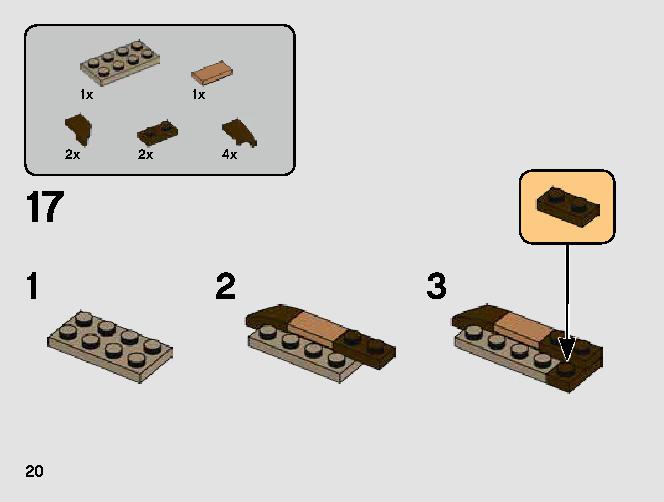 1x
1x
2x
2x
4x

17

1

2

3

20