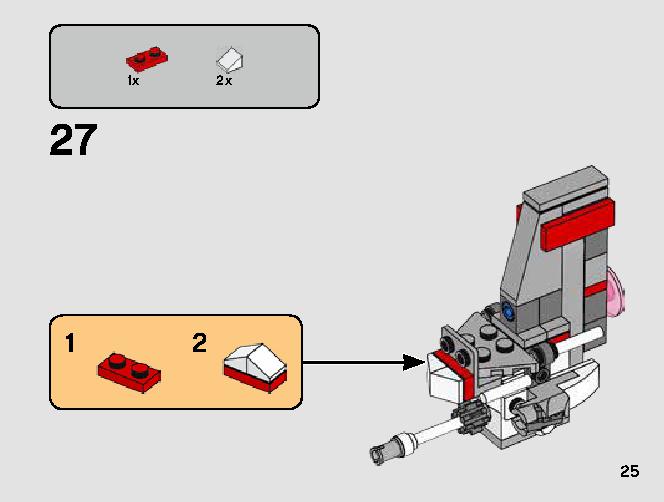 1x 2x

27

1 2

25