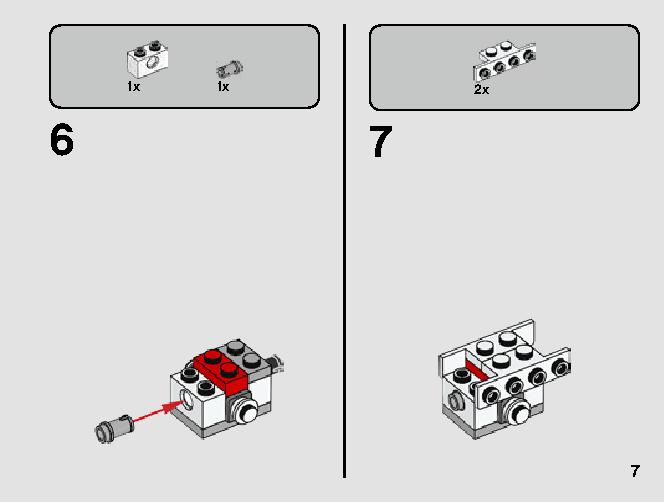 1x 1x

6

2x

7

7