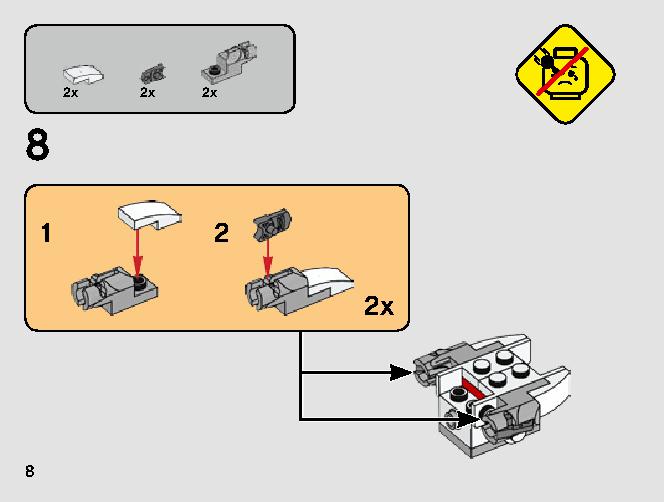 2x
2x
2x

8

1

2

2x

8