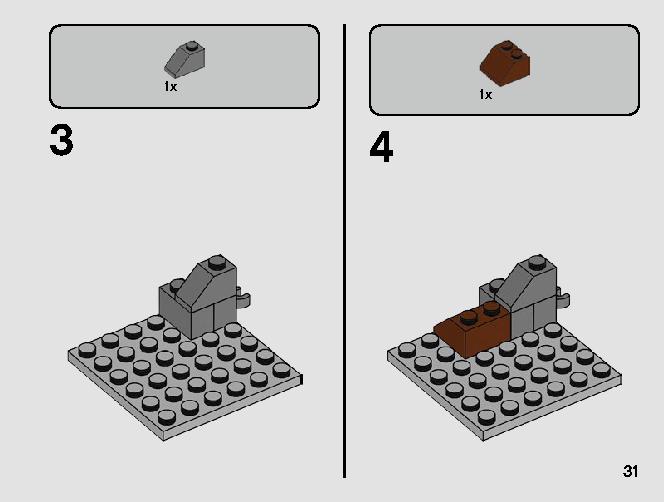 1x

3

1x

4

31