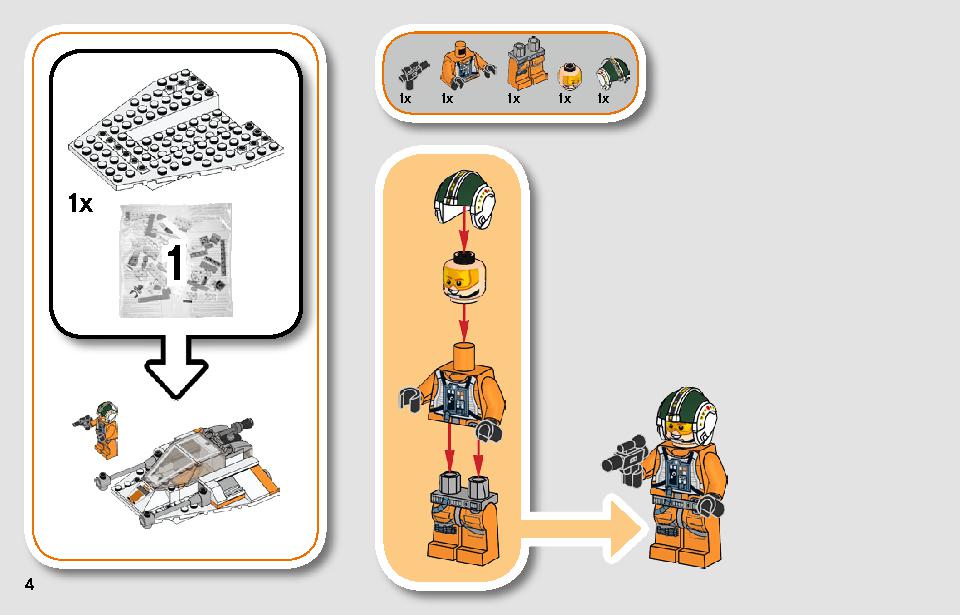 1x

1

1x 1x 1x 1x 1x

4