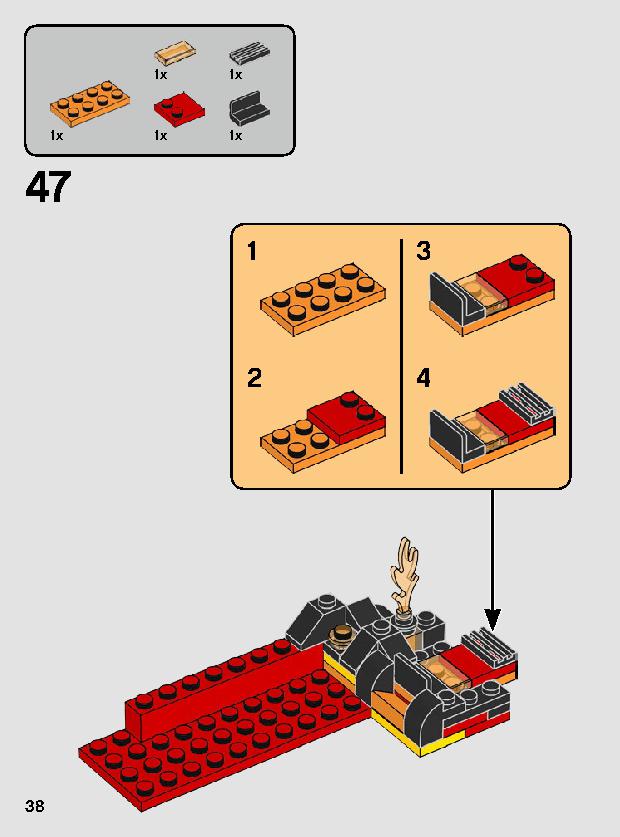 1x
1x
1x
1x
1x

47

1
2
3
4

38