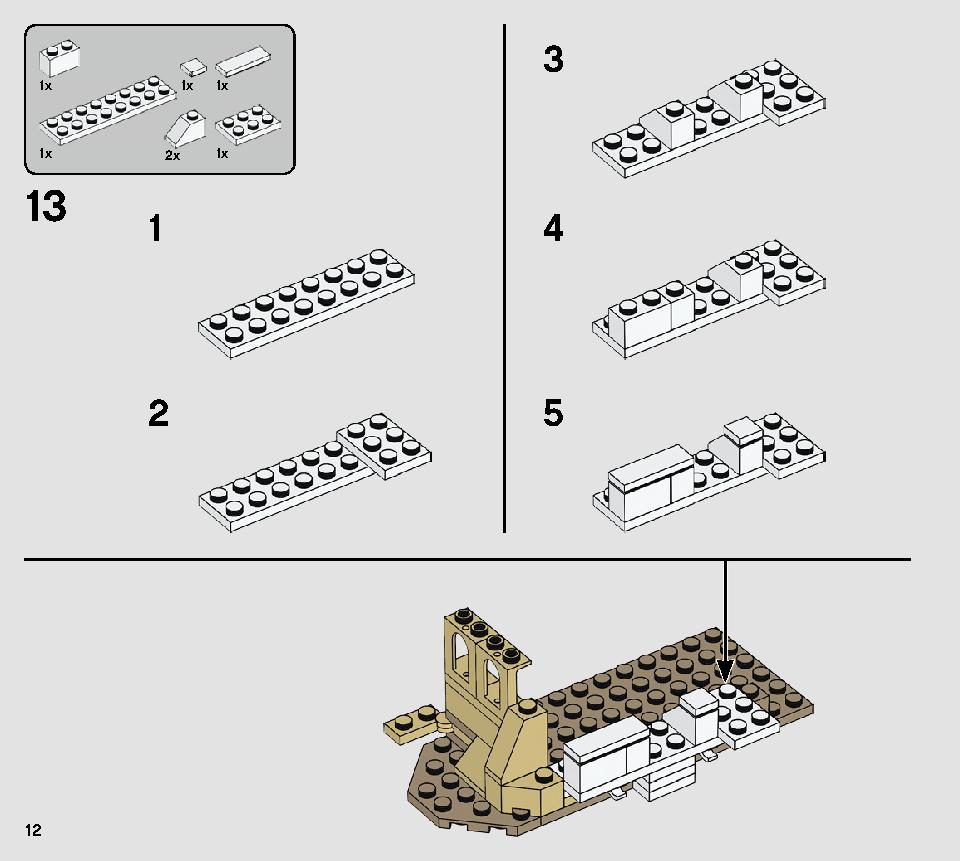 1x
1x
1x
1x
2x
1x

13

1

2

3

4

5

12