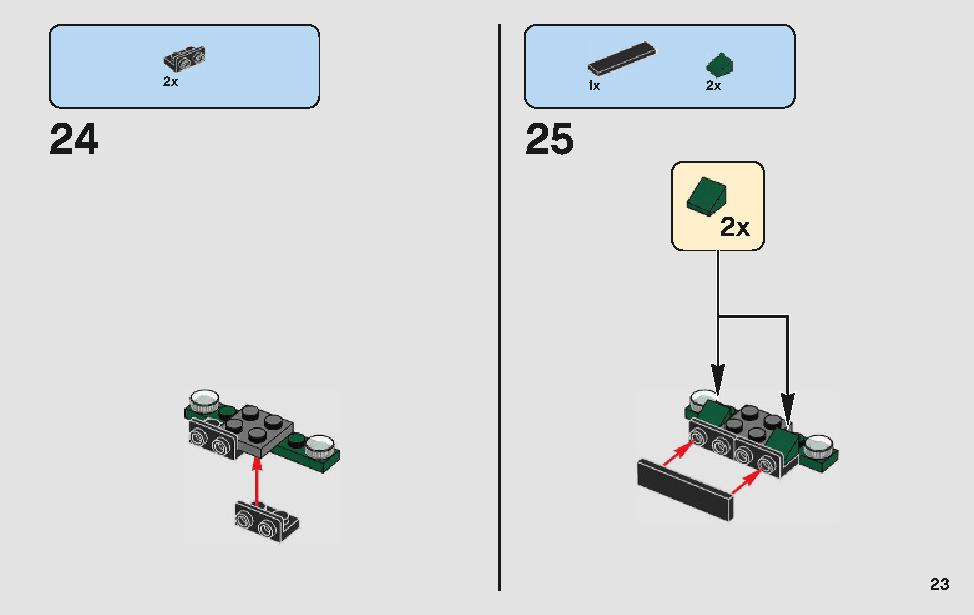 2x

24

1x

2x

25

2x

23