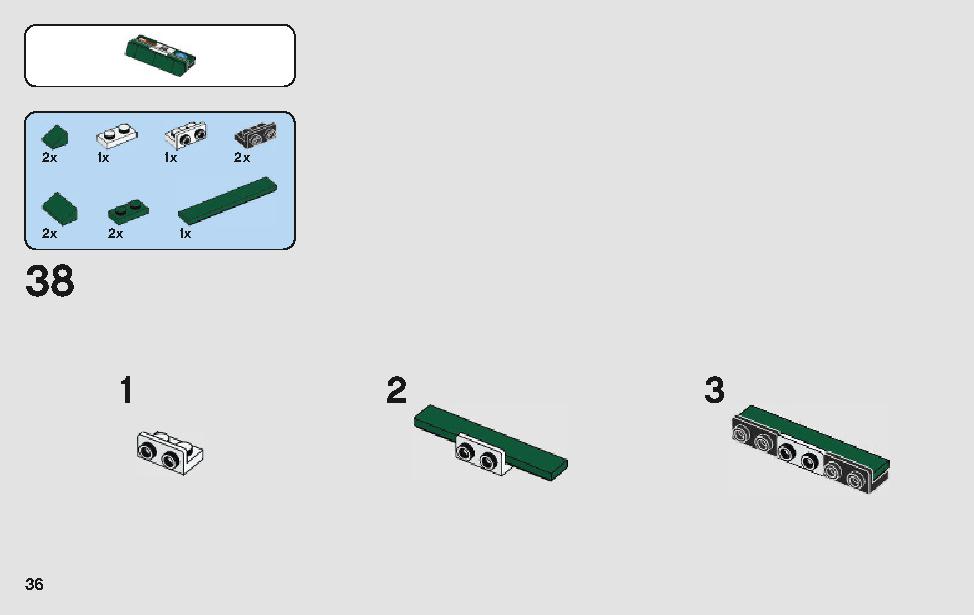 2x 1x 1x 2x

2x 2x 1x

38

1

2

3

36