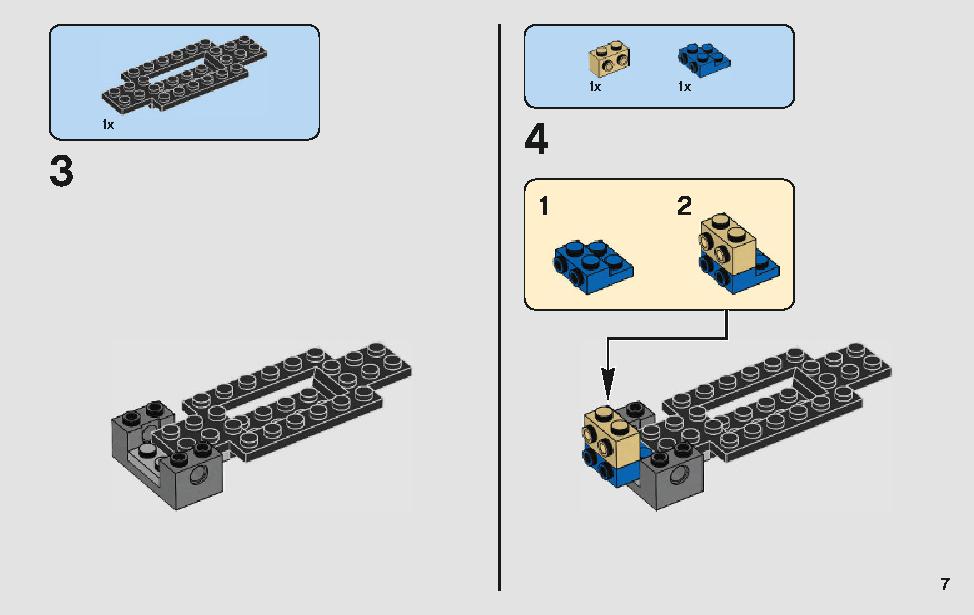 1x

3

1x 1x

4

1 2

7