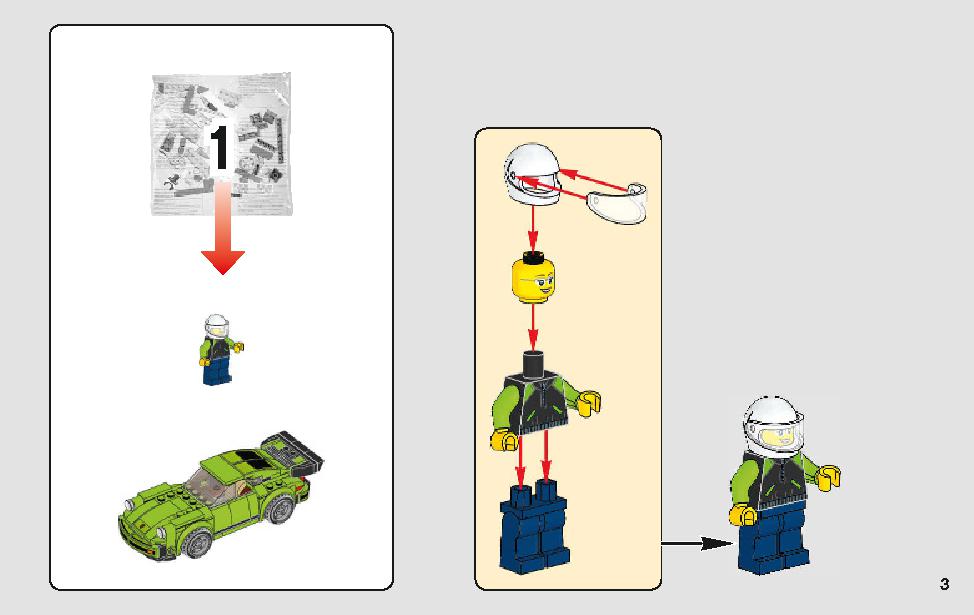 1

3