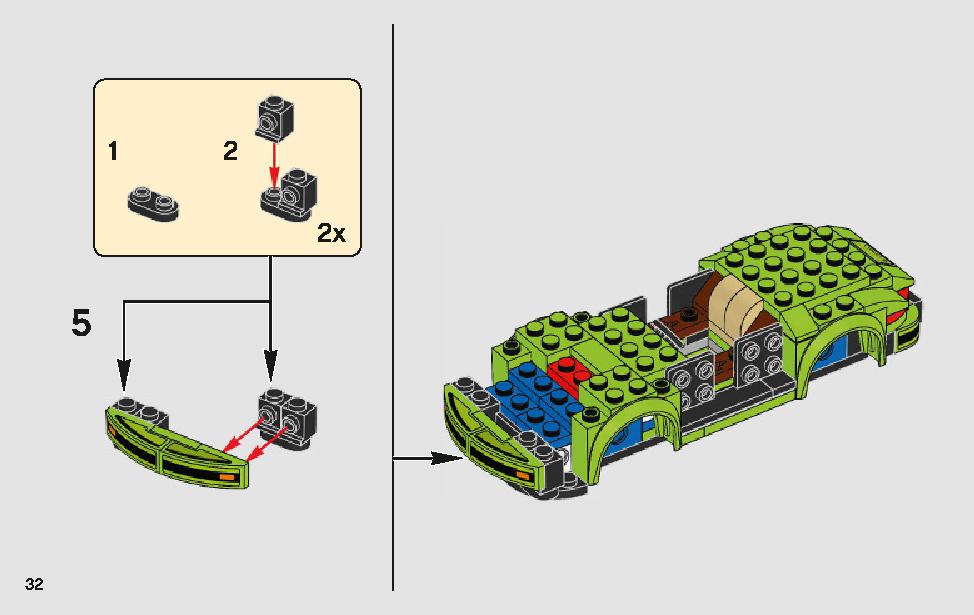 1

2

2x

5

32