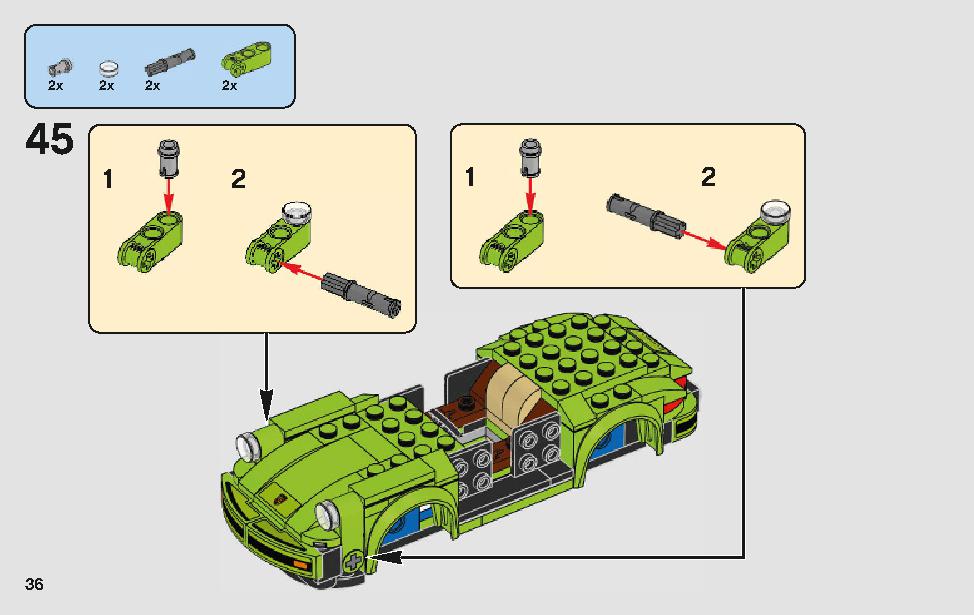 2x 2x 2x 2x

45

1 2

1 2

36