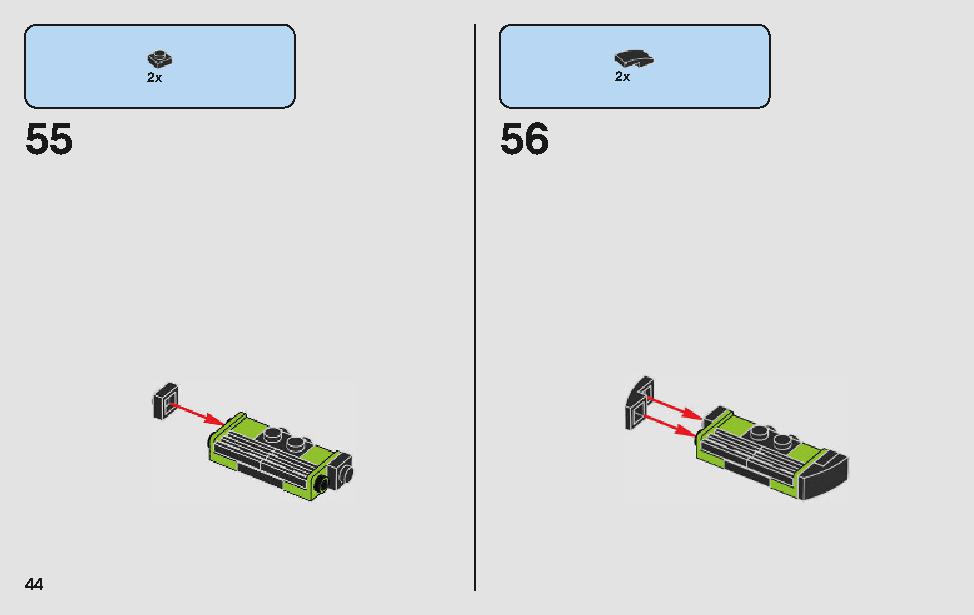 2x

55

2x

56

44