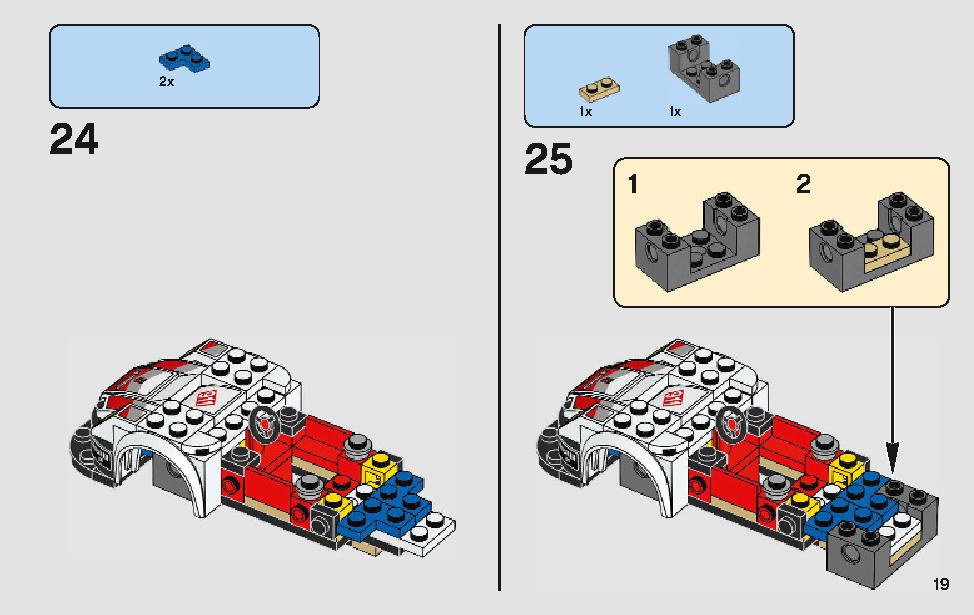 2x

24

1x 1x

25

1

2

19