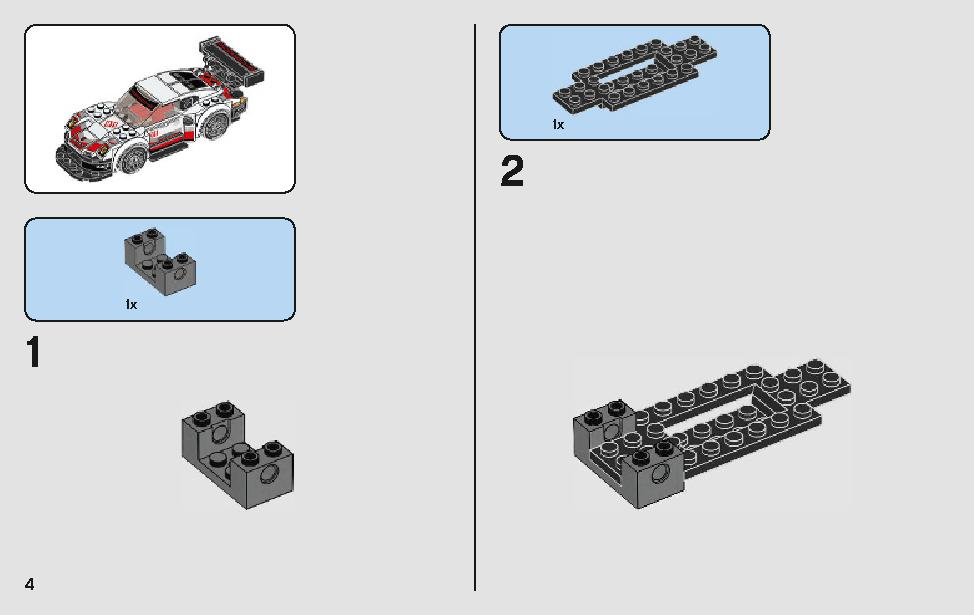 1x

1

4

1x

2