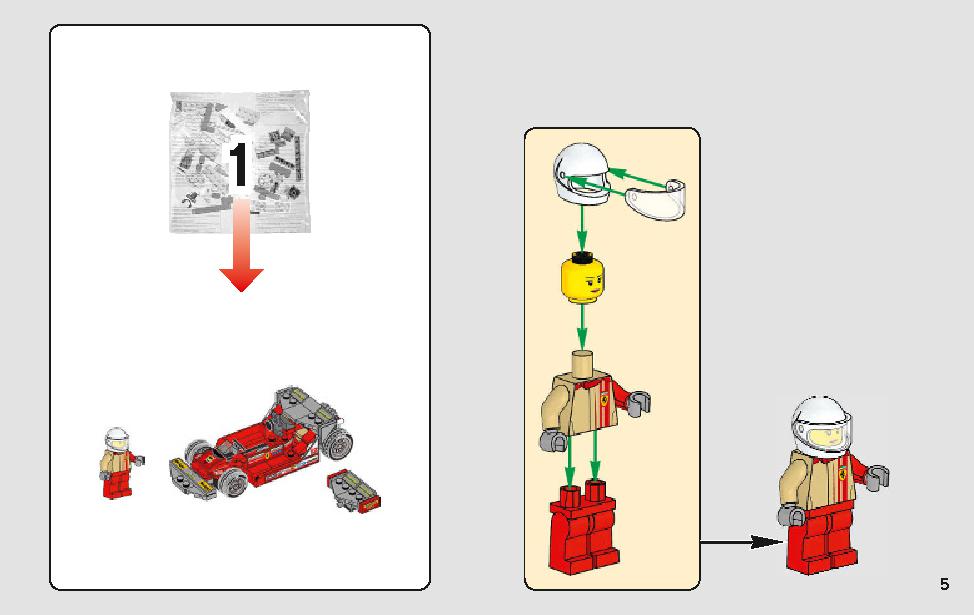 1

5