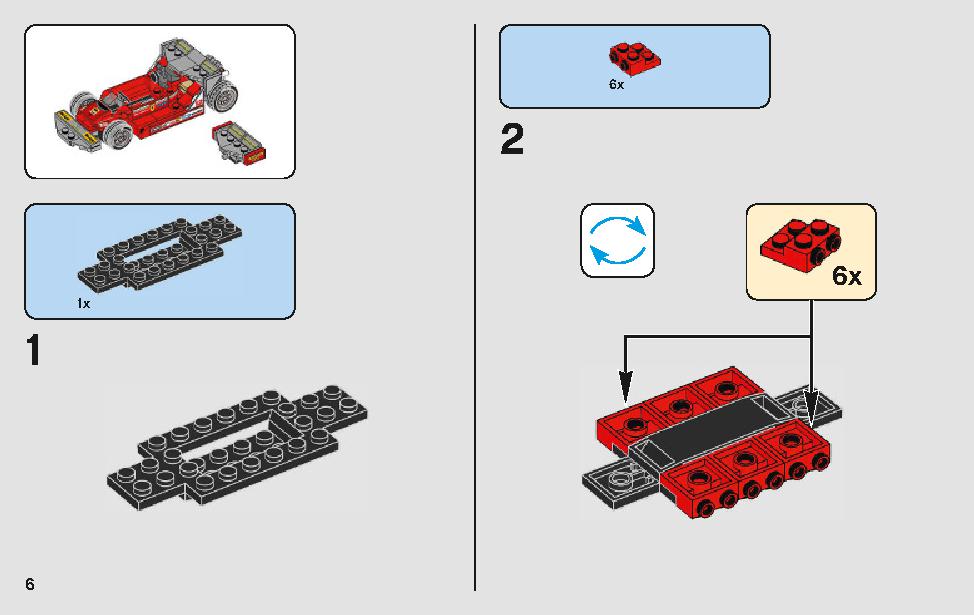 1x

1

6

6x

2

6x