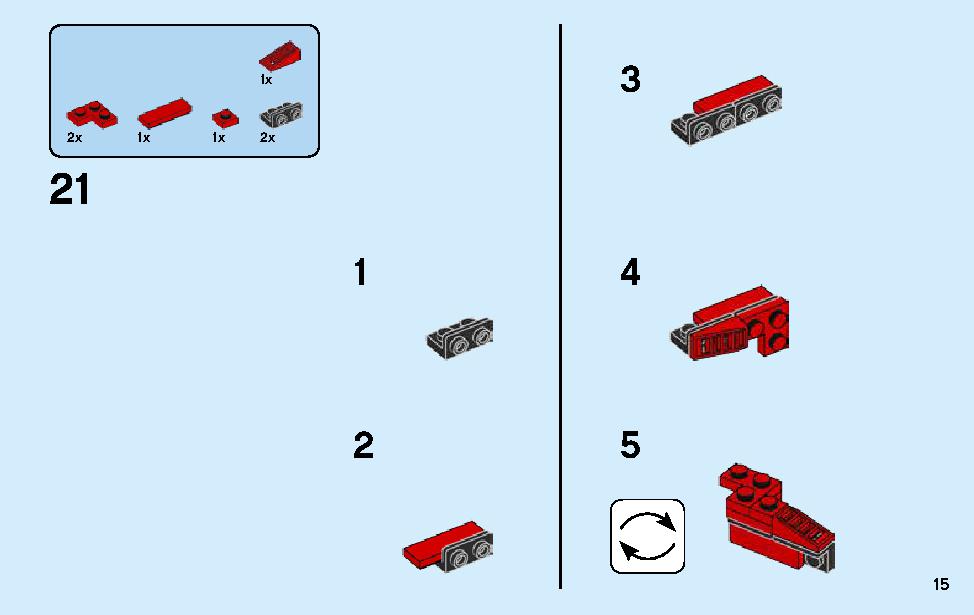 1x
2x 1x 1x 2x

21

1

2

3

4

5

15