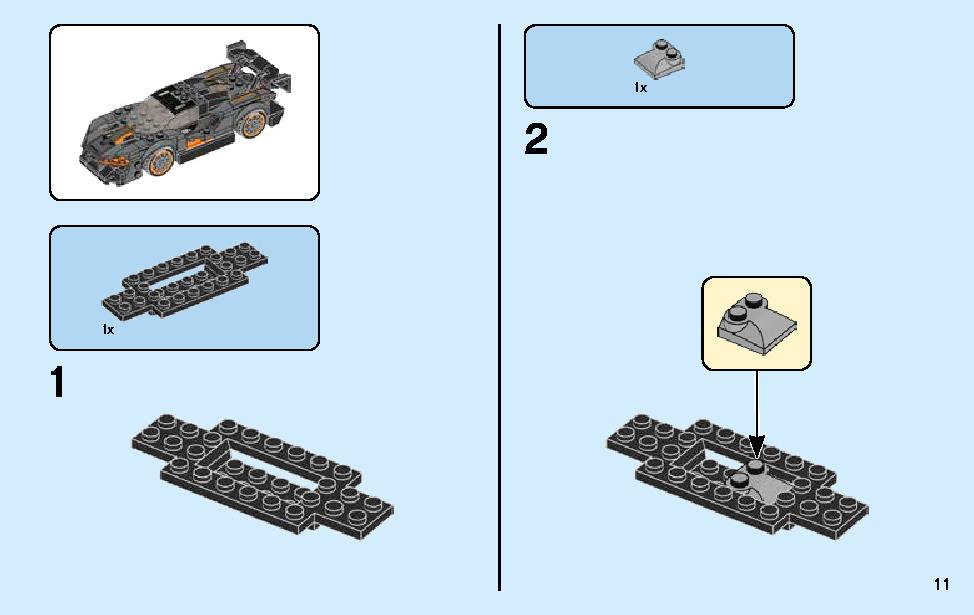 1x

1

1x

2

11