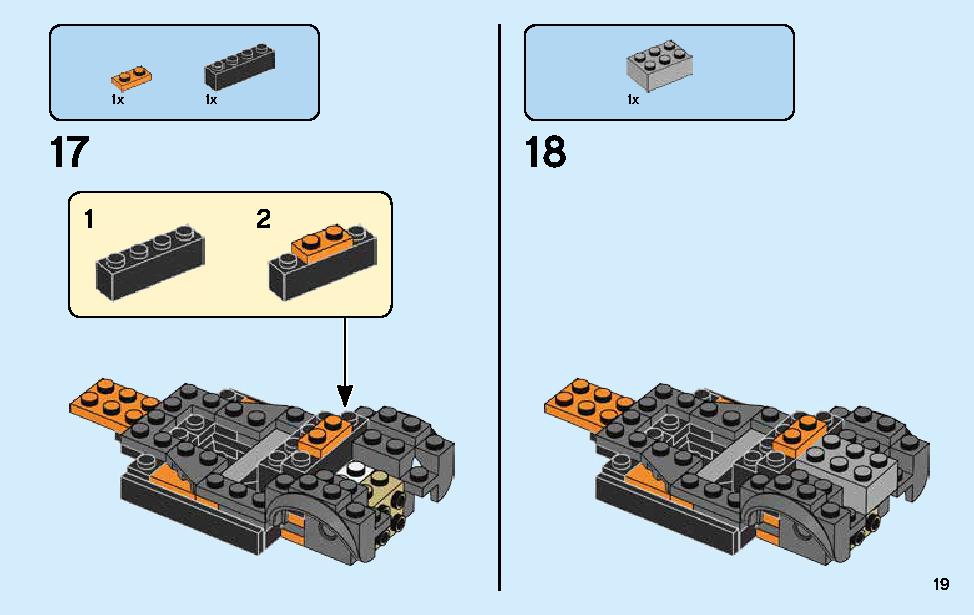 1x 1x

17

1 2

1x

18

19