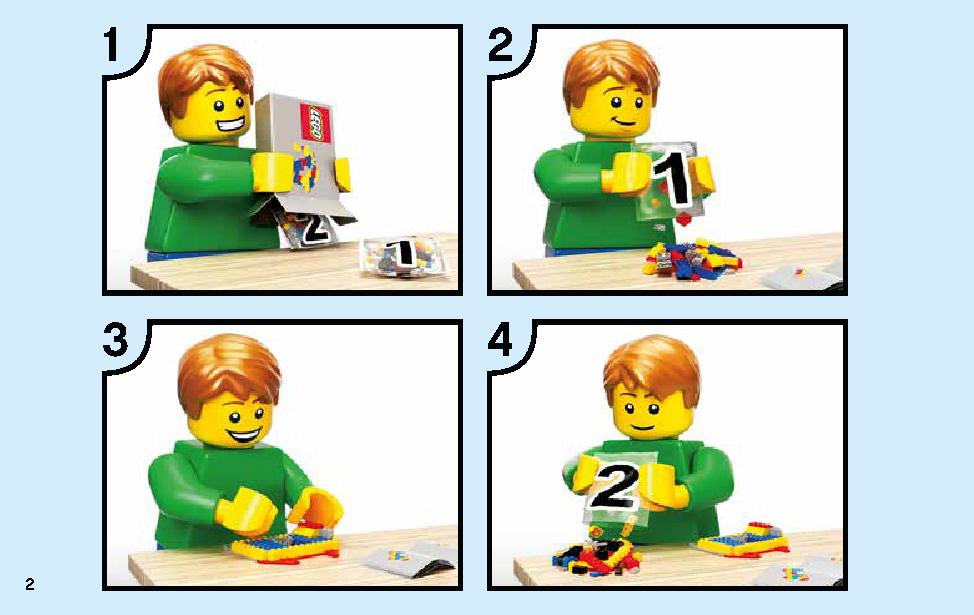 1

LEGO

2

1

2

1

3

4

2

2