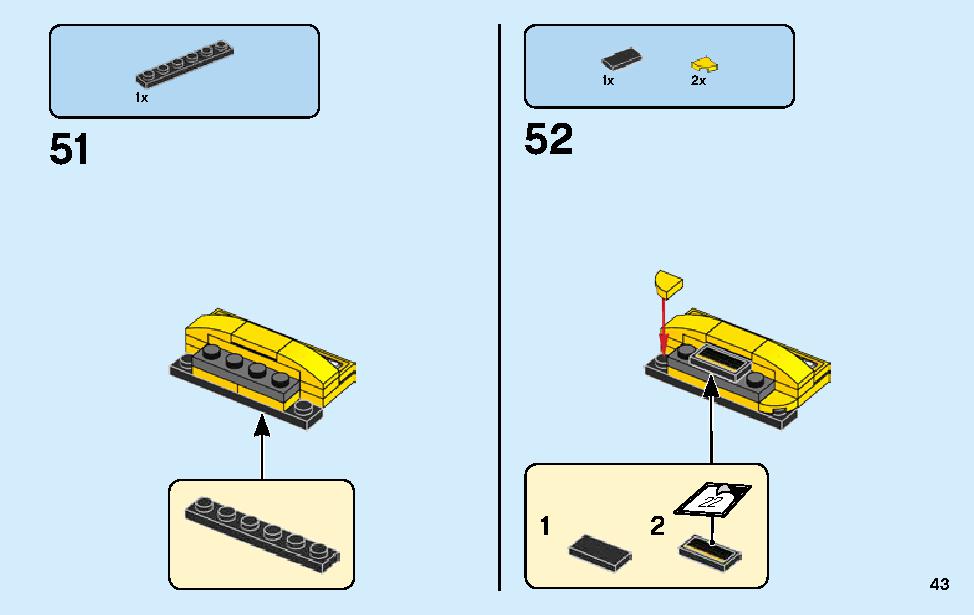 1x

51

1x 2x

52

1

2

22

43