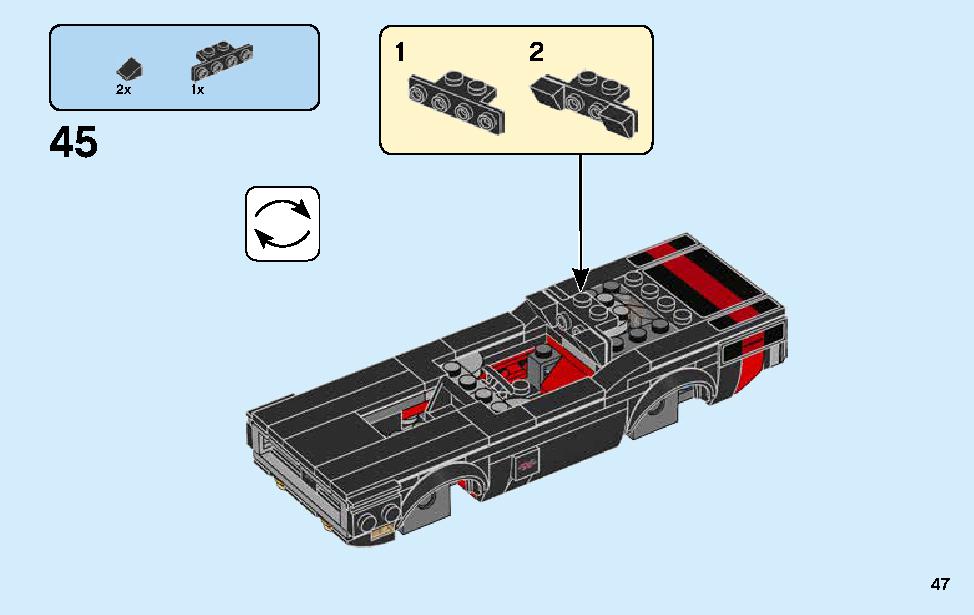 2x 1x

45

1 2

47