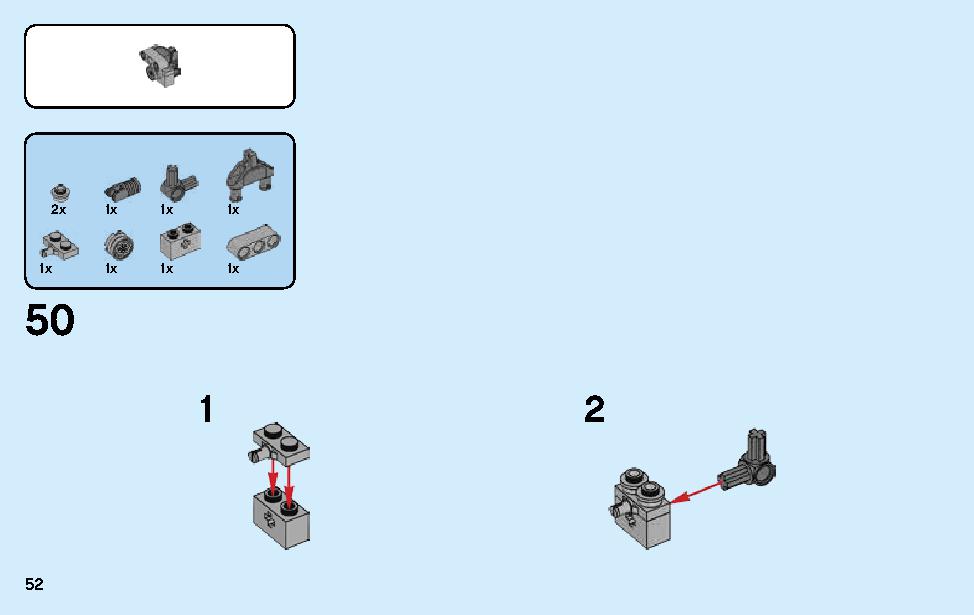 2x 1x 1x 1x

1x 1x 1x 1x

50

1

2

52