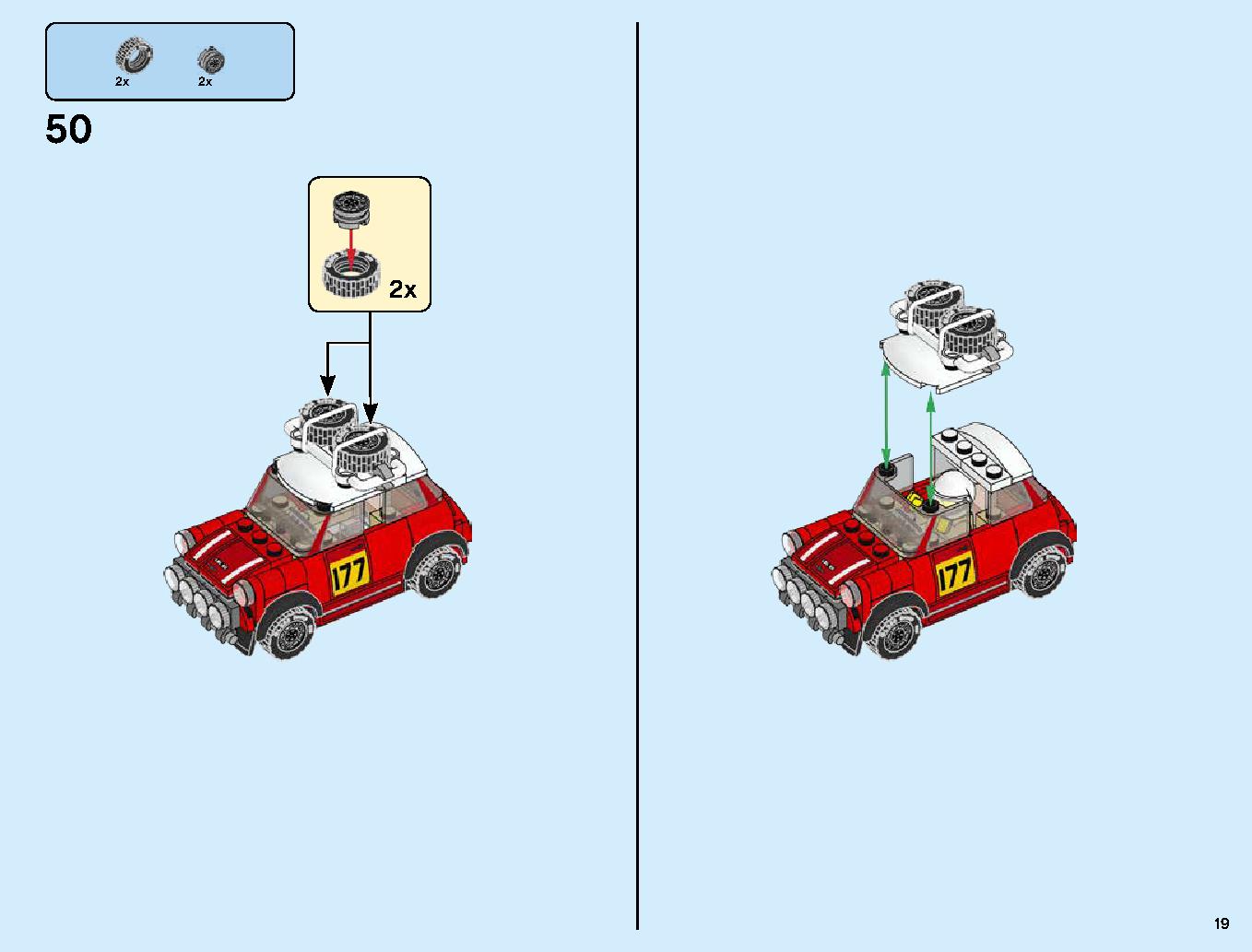 2x 2x

50

2x

177

177

19