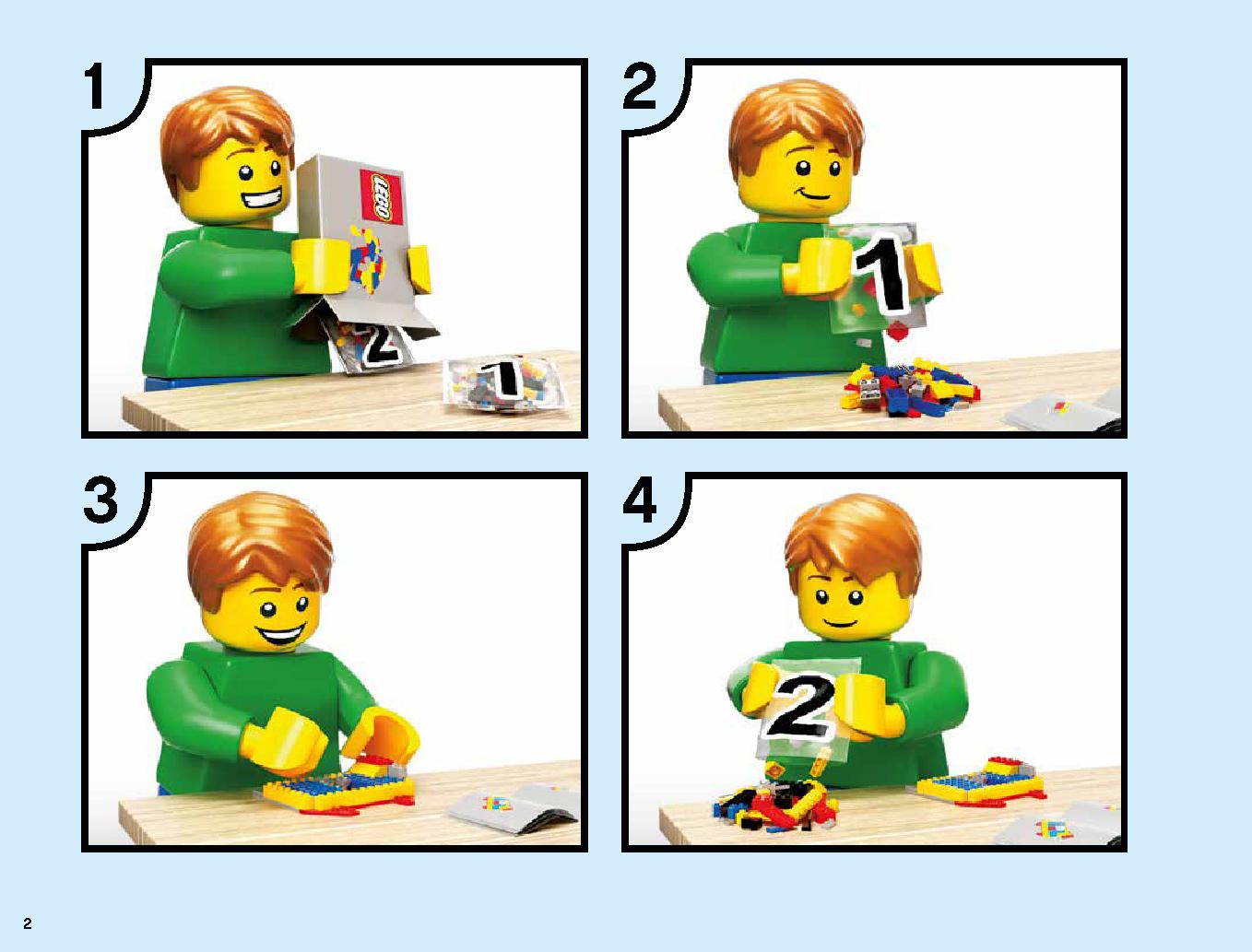 1

LEGO

2

1

2

1

3

4

2

2