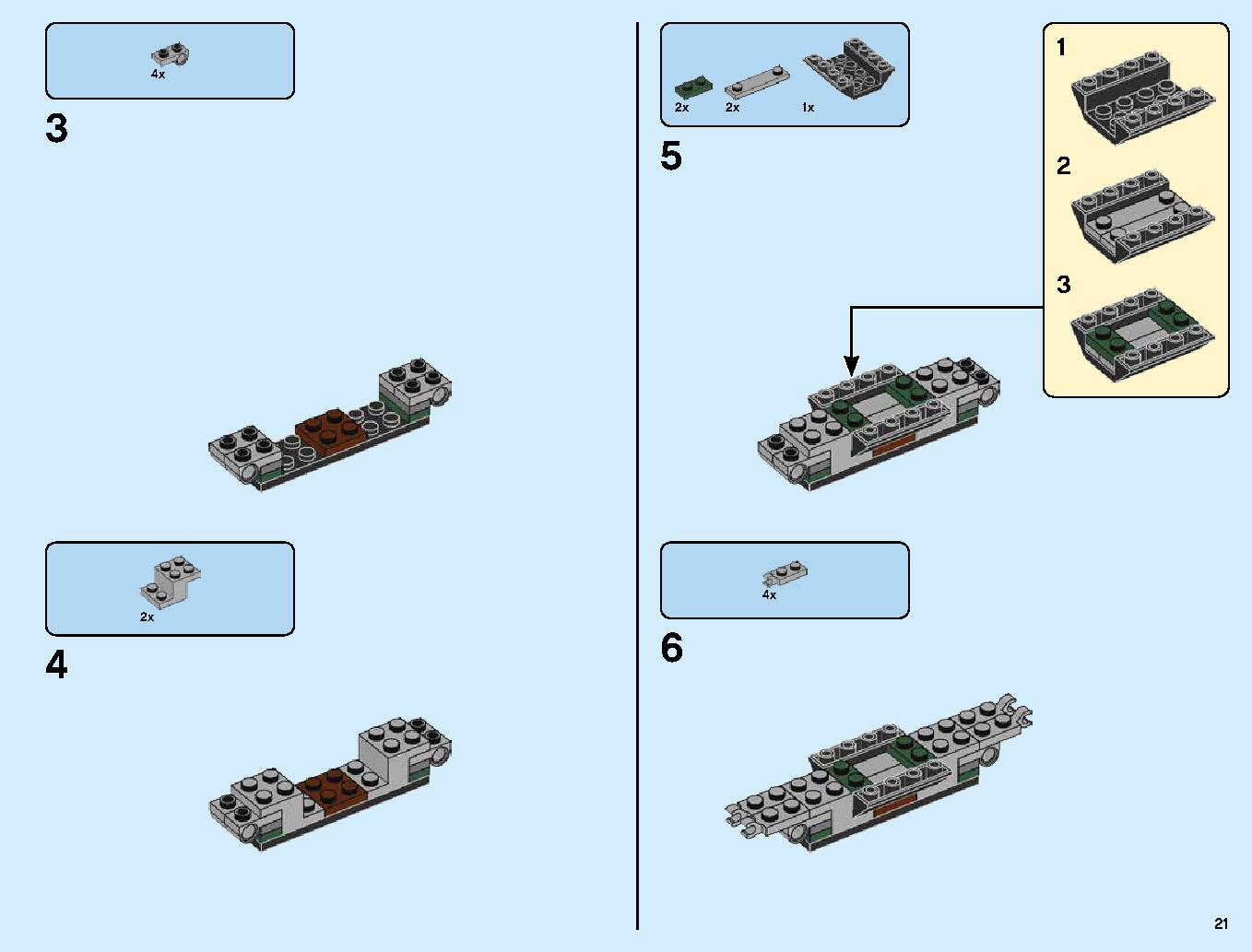 4x

3

2x

4

2x 2x 1x

5

1

2

3

4x

6

21