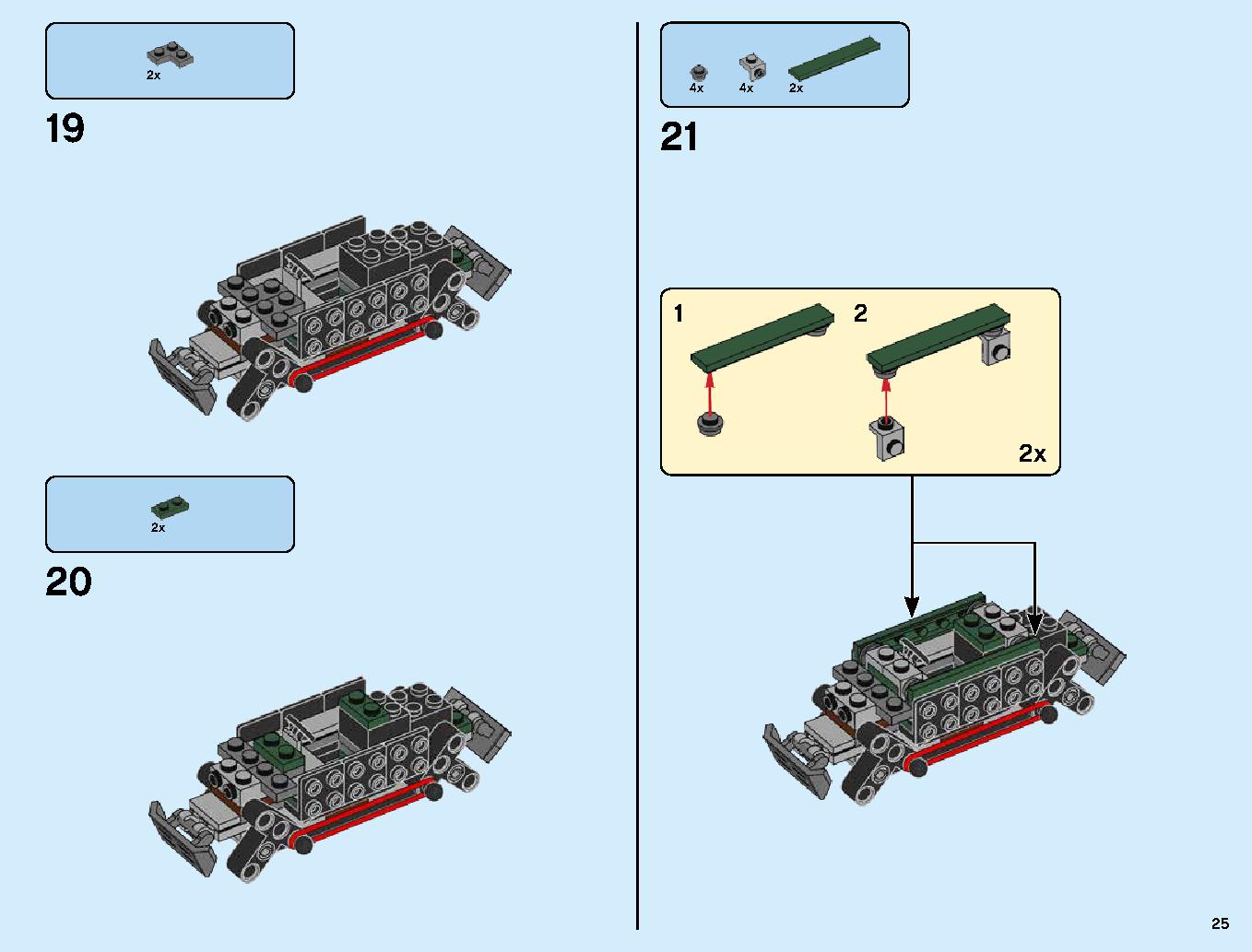 2x

19

2x

20

4x 4x 2x

21

1 2

2x

25