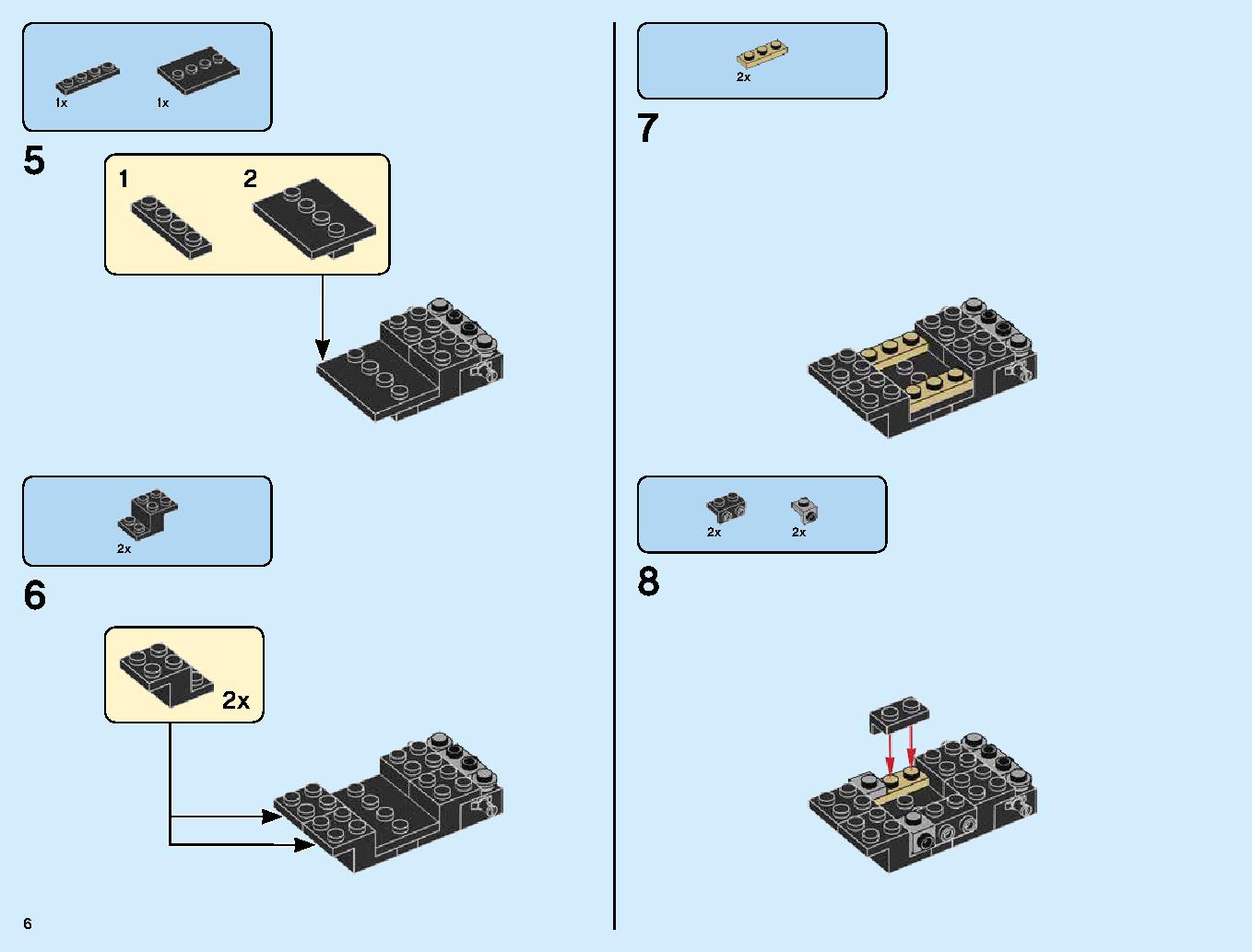 1x 1x

5

1 2

2x

6

2x

6

2x

7

2x 2x

8