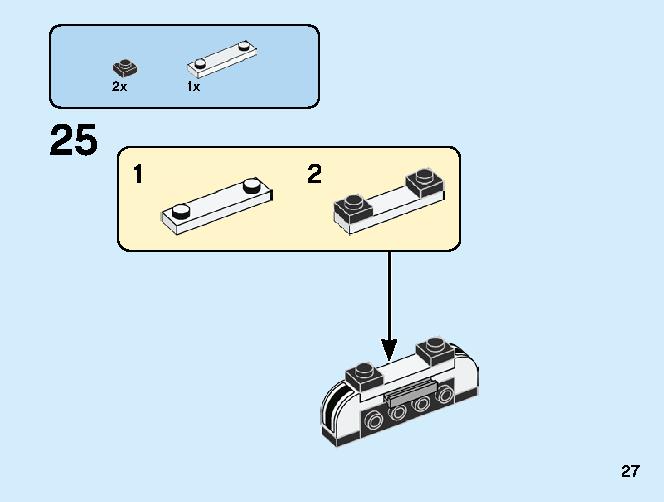 2x
1x

25

1

2

27