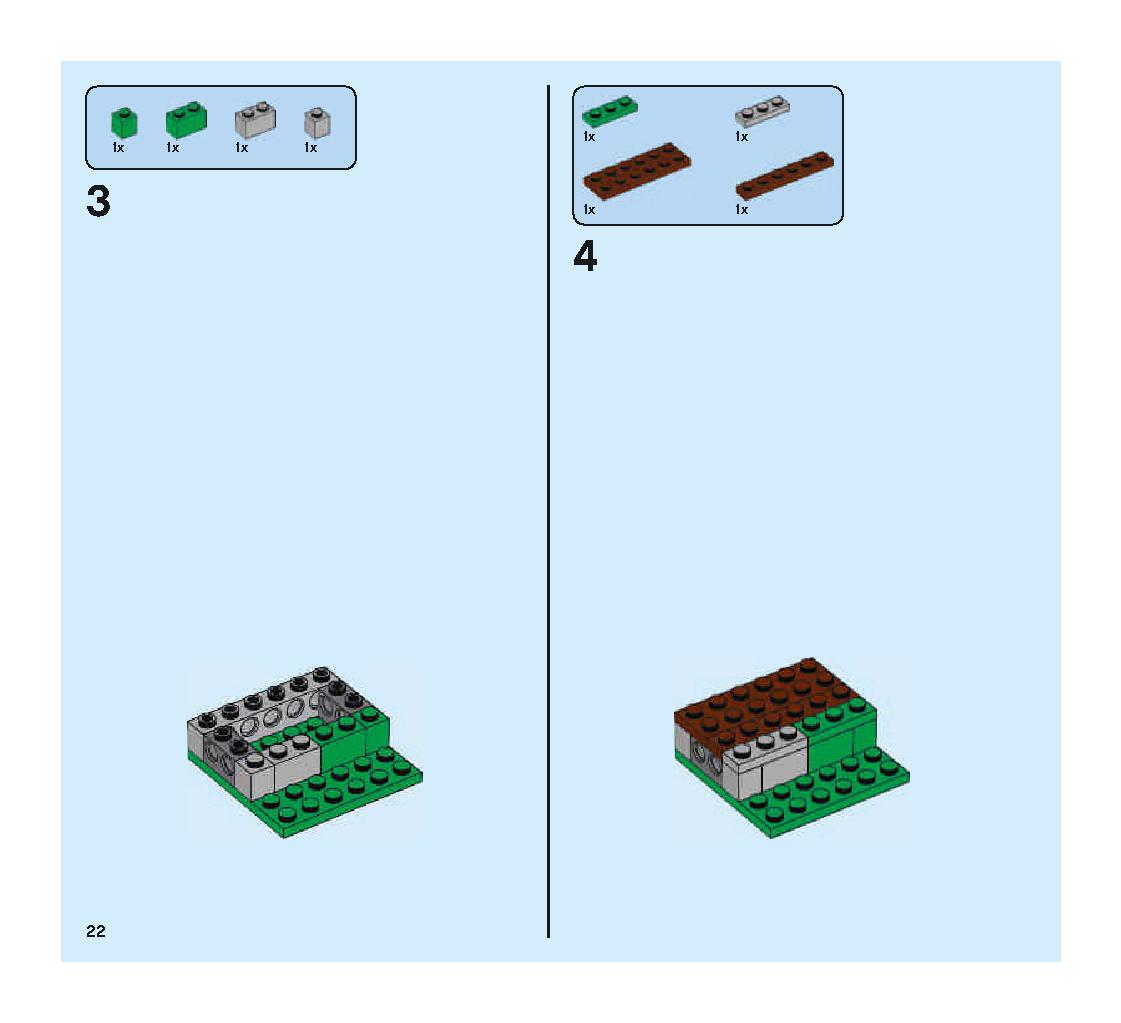 1x 1x 1x 1x

3

1x 1x

1x 1x

4

22